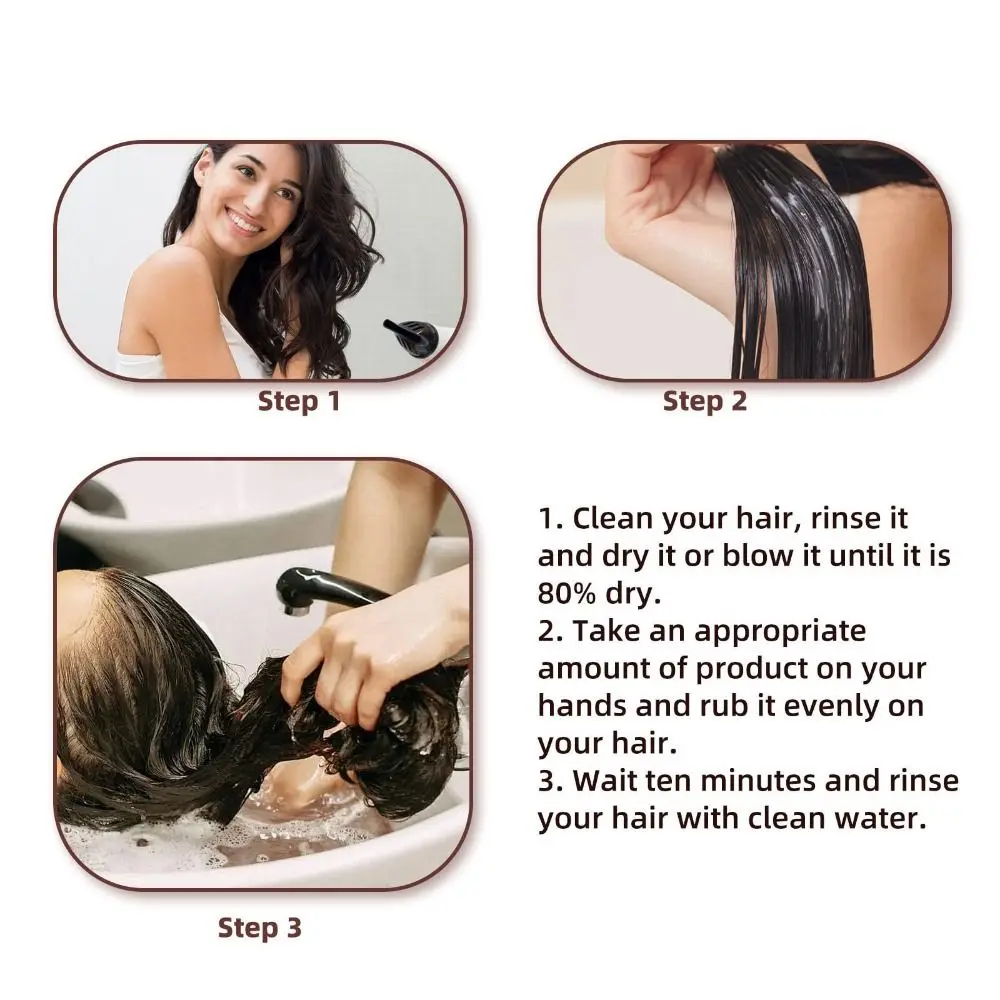 Step 1

Step 2

Step 3

1. Clean your hair, rinse it and dry it or blow it until it is 80% dry.
2. Take an appropriate amount of product on your hands and rub it evenly on your hair.
3. Wait ten minutes and rinse your hair with clean water.