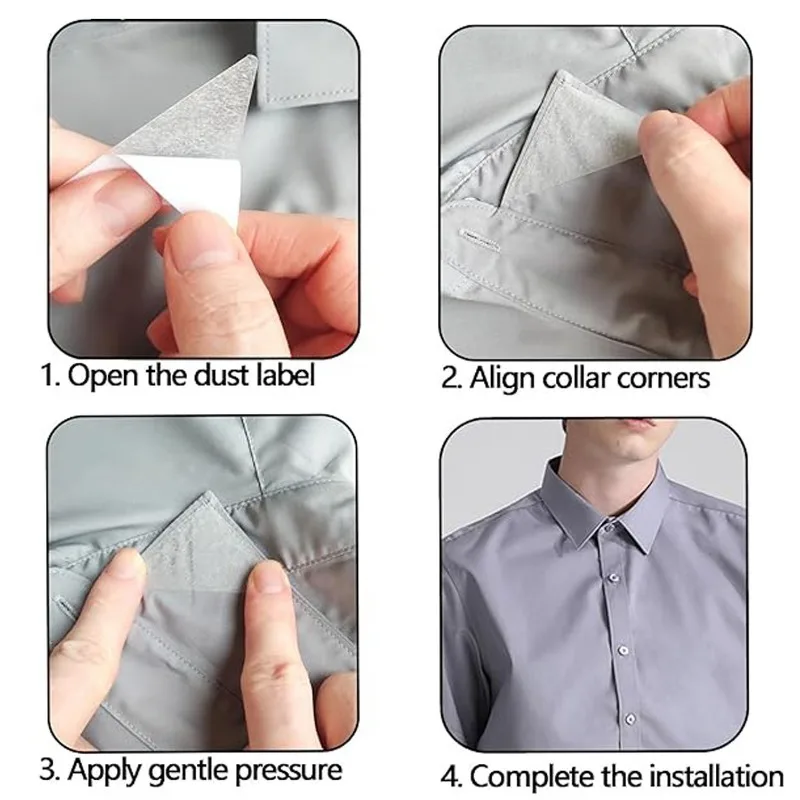 1. Open the dust label

2. Align collar corners

3. Apply gentle pressure

4. Complete the installation