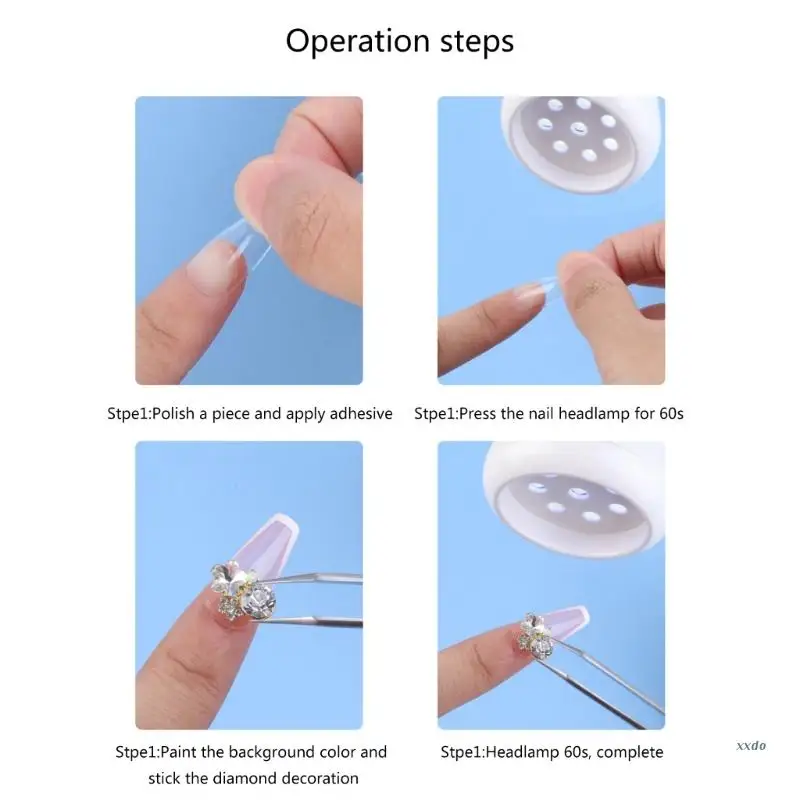 Operation steps

Stpe1:Polish a piece and apply adhesive

Stpe1:Press the nail headlamp for 60s

Stpe1:Paint the background color and stick the diamond decoration

Stpe1:Headlamp 60s, complete

xxdo