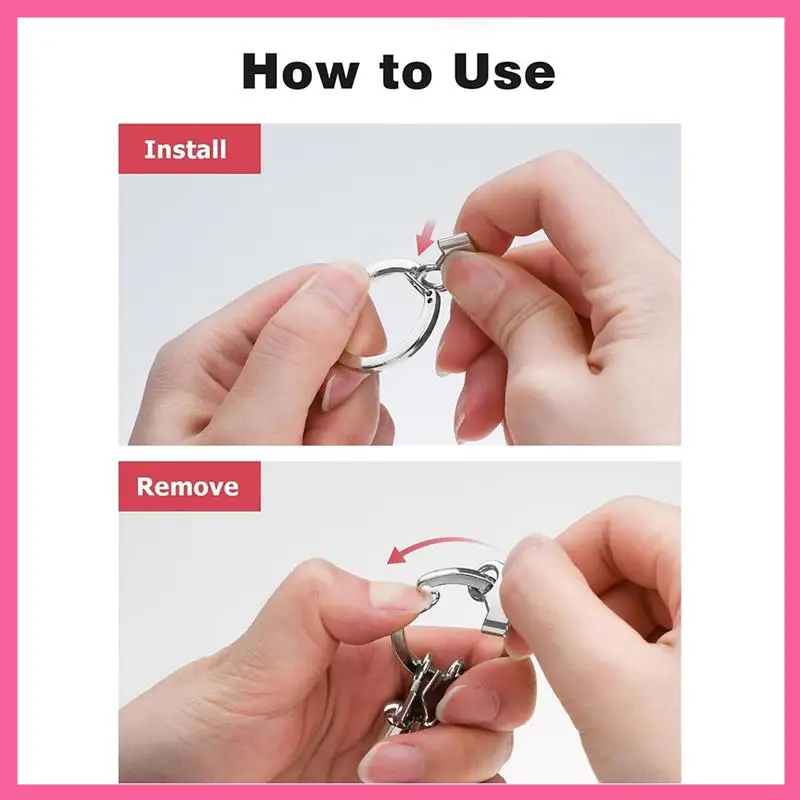 How to Use

Install

Remove