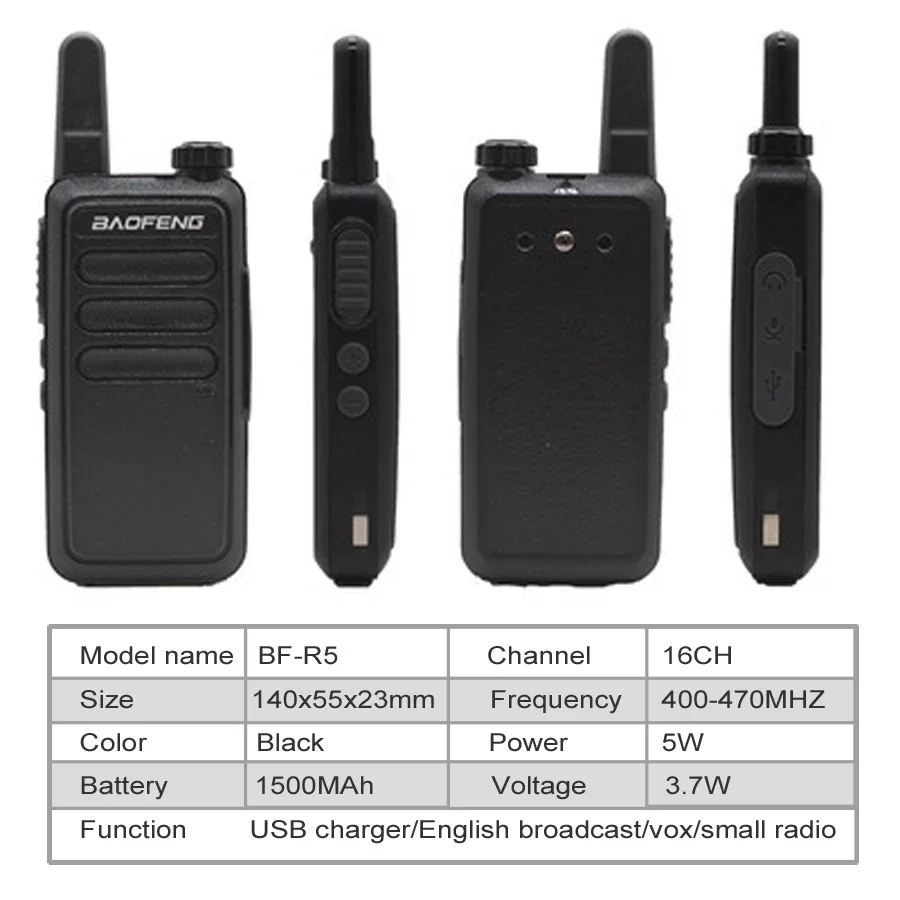 BAOFENG

| Model name | BF-R5 | Channel | 16CH |
|---|---|---|---|
| Size | 140x55x23mm | Frequency | 400-470MHZ |
| Color | Black | Power | 5W |
| Battery | 1500MAh | Voltage | 3.7W |
| Function | USB charger/English broadcast/vox/small radio | | |