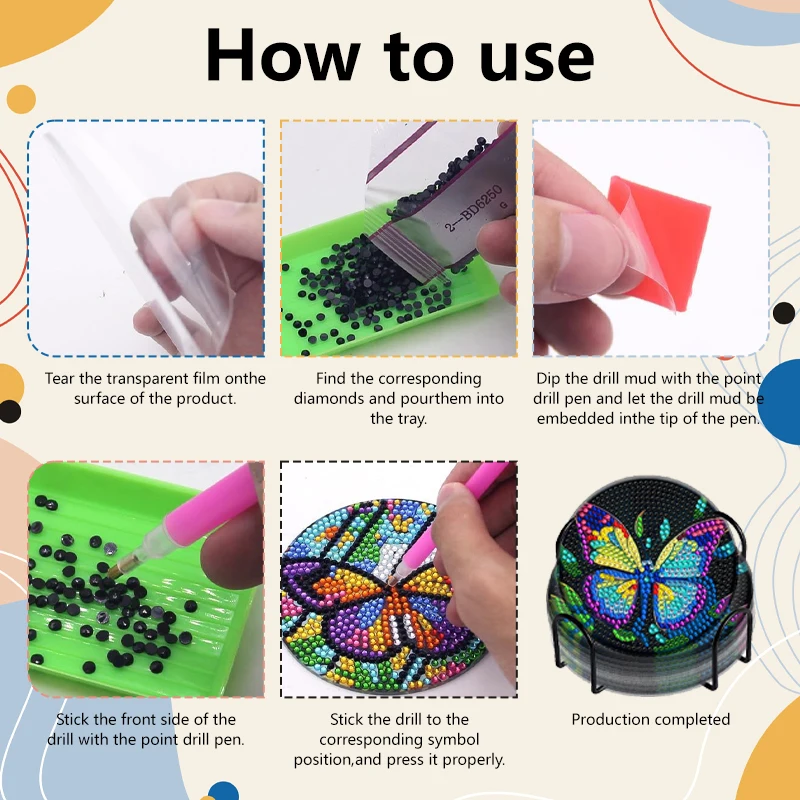 How to use

2—BD6250 G

Tear the transparent film onthe surface of the product.

Find the corresponding diamonds and pourthem into the tray.

Dip the drill mud with the point drill pen and let the drill mud be embedded inthe tip of the pen.

Stick the front side of the drill with the point drill pen.

Stick the drill to the corresponding symbol position,and press it properly.

Production completed