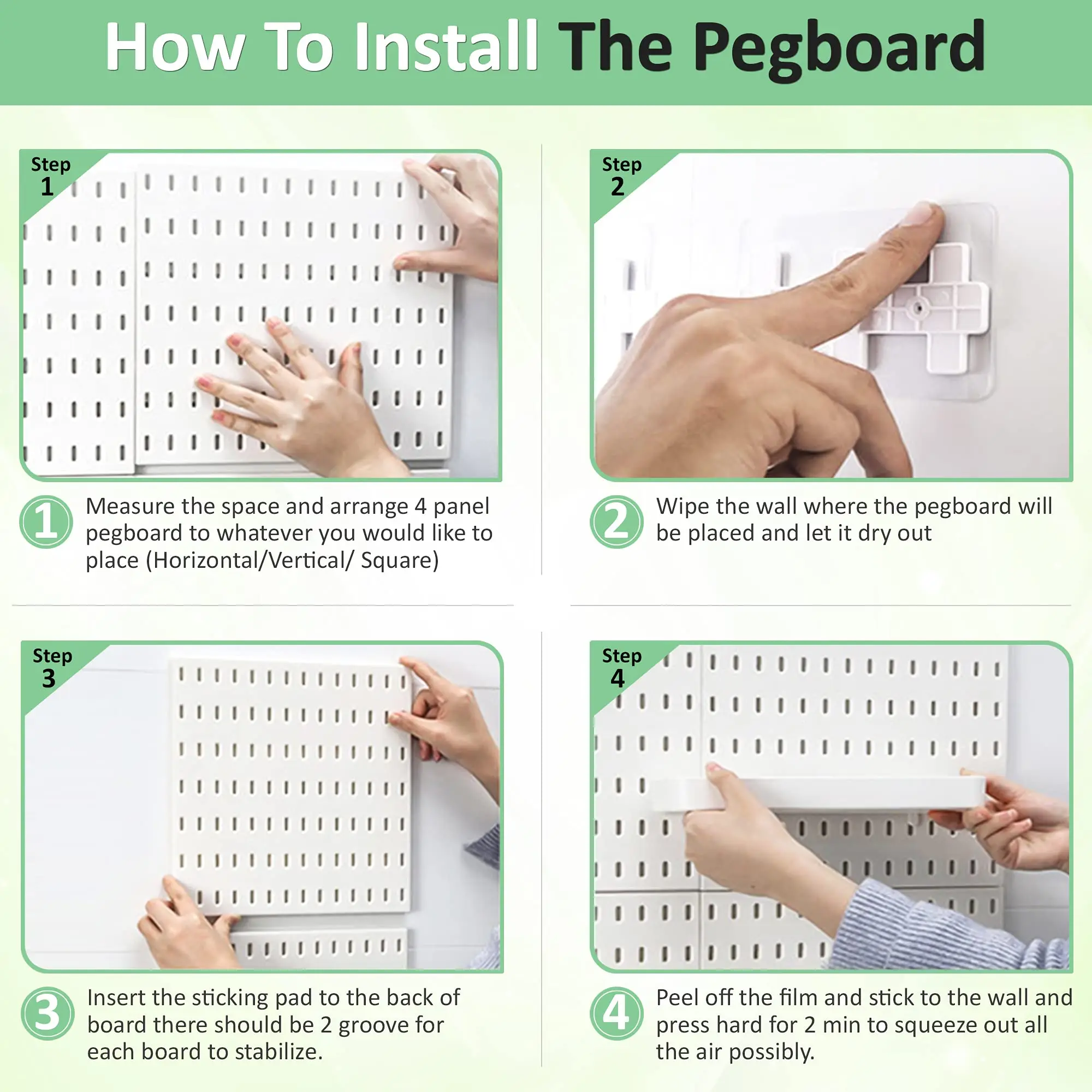 How To Install The Pegboard

Step 1

1 Measure the space and arrange 4 panel pegboard to whatever you would like to place (Horizontal/Vertical/ Square)

Step 2

2 Wipe the wall where the pegboard will be placed and let it dry out

Step 3

3 Insert the sticking pad to the back of board there should be 2 groove for each board to stabilize.

Step 4

4 Peel off the film and stick to the wall and press hard for 2 min to squeeze out all the air possibly.