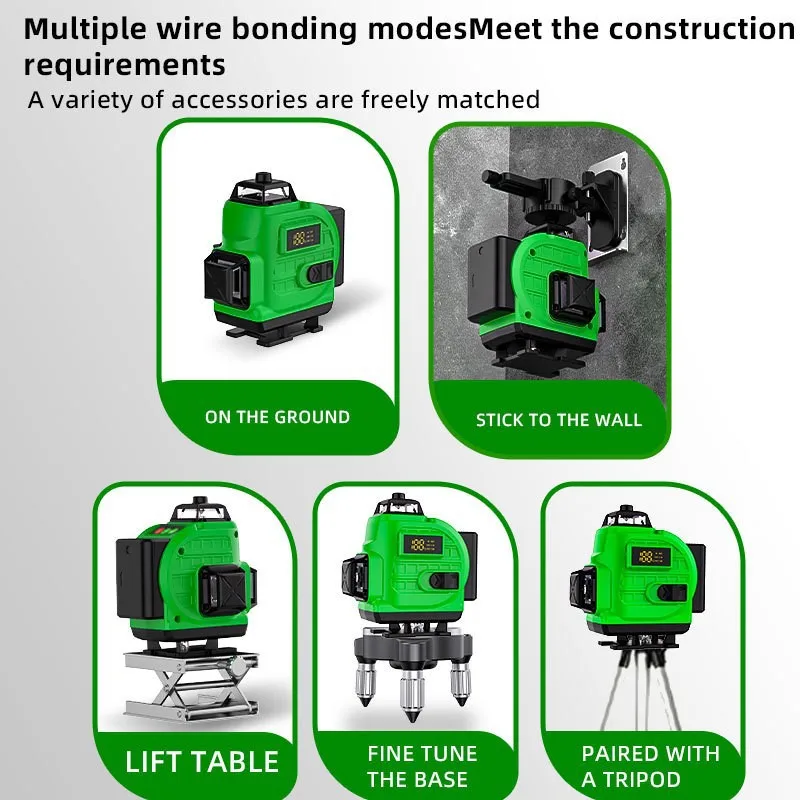 Multiple wire bonding modesMeet the construction requirements

A variety of accessories are freely matched

ON THE GROUND

STICK TO THE WALL

LIFT TABLE

FINE TUNE THE BASE

PAIRED WITH A TRIPOD