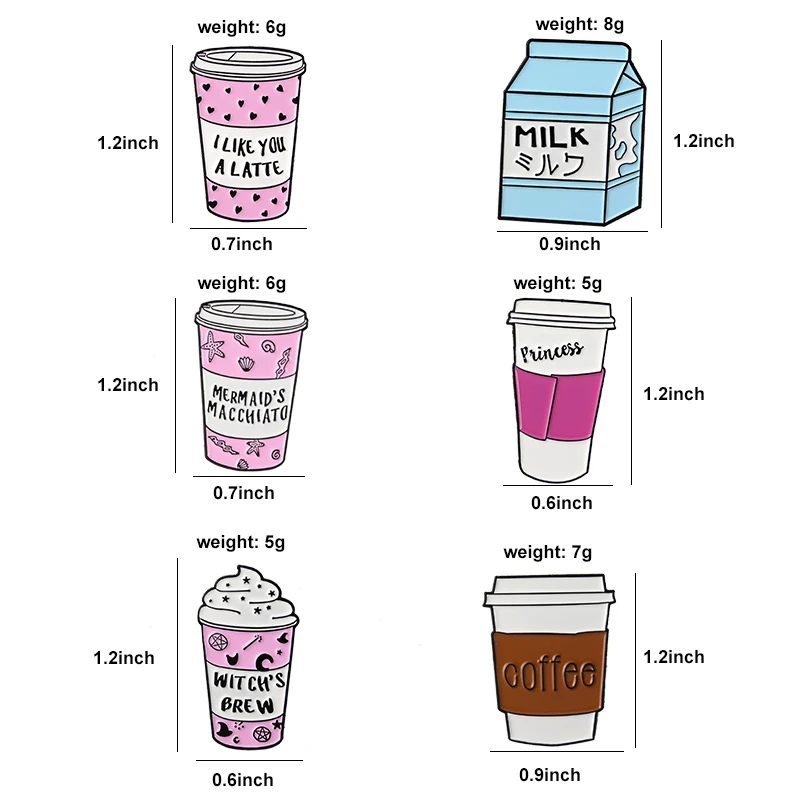 weight: 6g

1.2inch

I LIKE YOU A LATTE

0.7inch

weight: 8g

MILK ミルク

1.2inch

0.9inch

weight: 6g

1.2inch

MERMAID'S MACCHIATO

0.7inch

weight: 5g

Princess

1.2inch

0.6inch

weight: 5g

1.2inch

WITCH'S BREW

0.6inch

weight: 7g

coffee

1.2inch

0.9inch