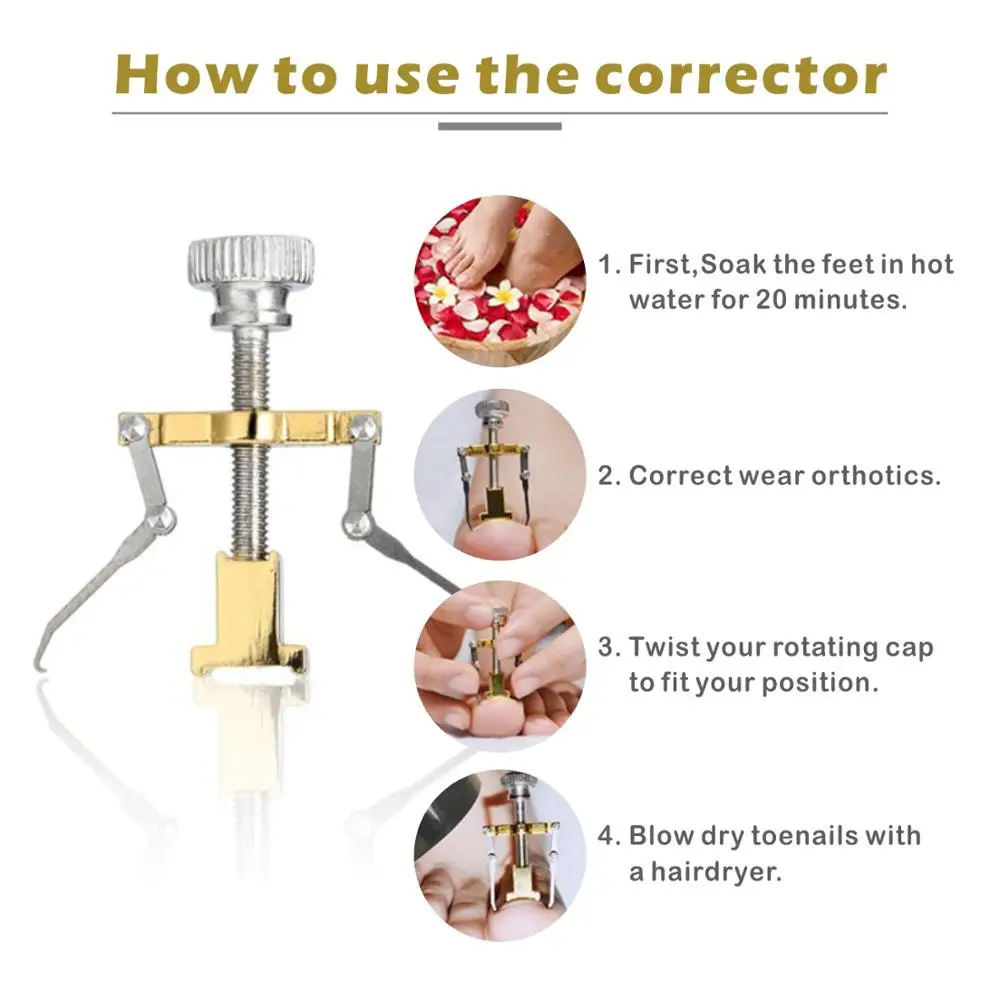 How to use the corrector

1. First,Soak the feet in hot water for 20 minutes.

2. Correct wear orthotics.

3. Twist your rotating cap to fit your position.

4. Blow dry toenails with a hairdryer.