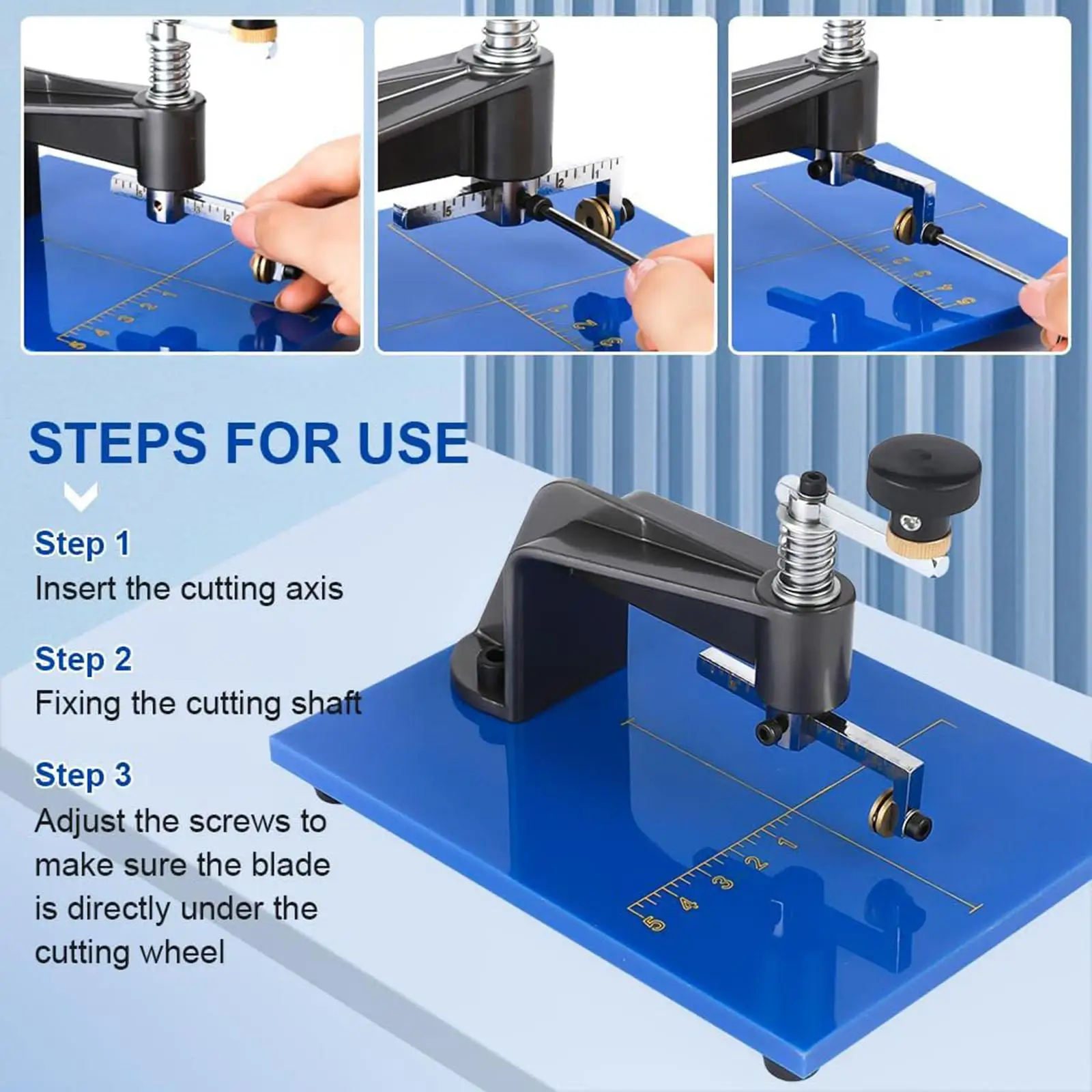 STEPS FOR USE

Step 1
Insert the cutting axis

Step 2
Fixing the cutting shaft

Step 3
Adjust the screws to make sure the blade is directly under the cutting wheel

1 2 3 4 5