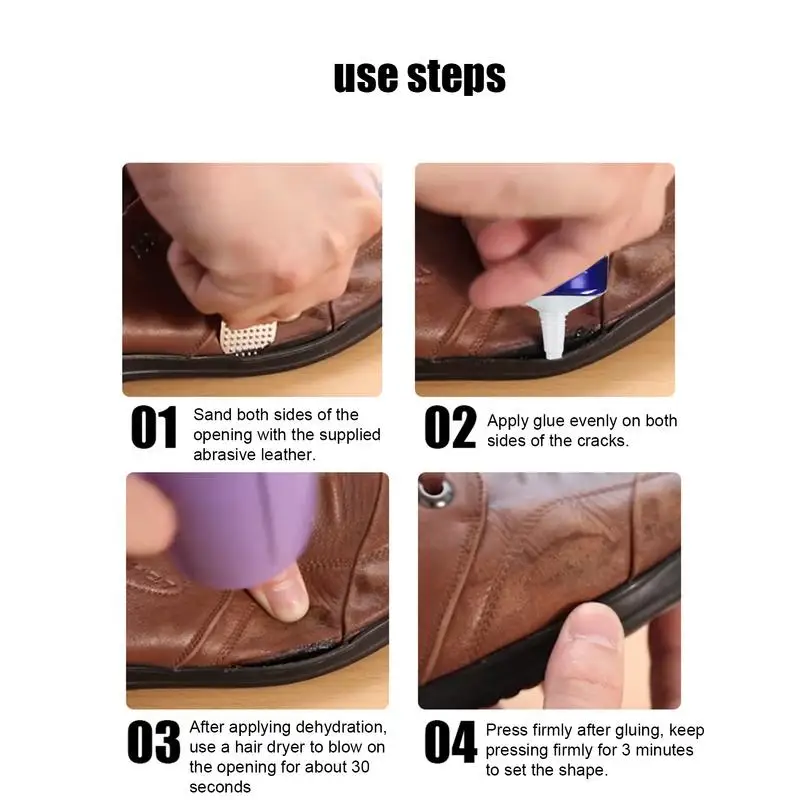 use steps

01 Sand both sides of the opening with the supplied abrasive leather.

02 Apply glue evenly on both sides of the cracks.

03 After applying dehydration, use a hair dryer to blow on the opening for about 30 seconds

04 Press firmly after gluing, keep pressing firmly for 3 minutes to set the shape.