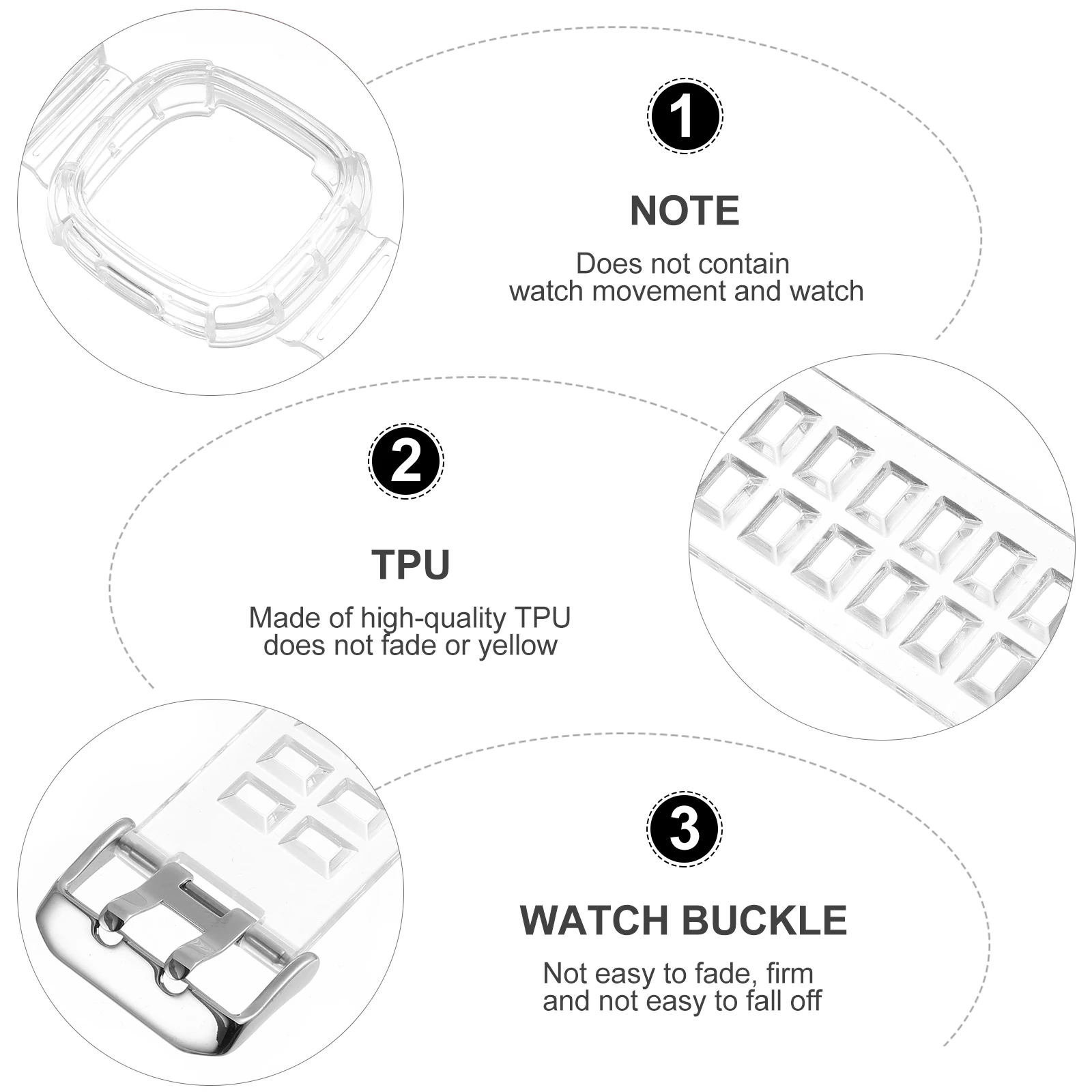 1

NOTE

Does not contain watch movement and watch

2

TPU

Made of high-quality TPU does not fade or yellow

3

WATCH BUCKLE

Not easy to fade, firm and not easy to fall off