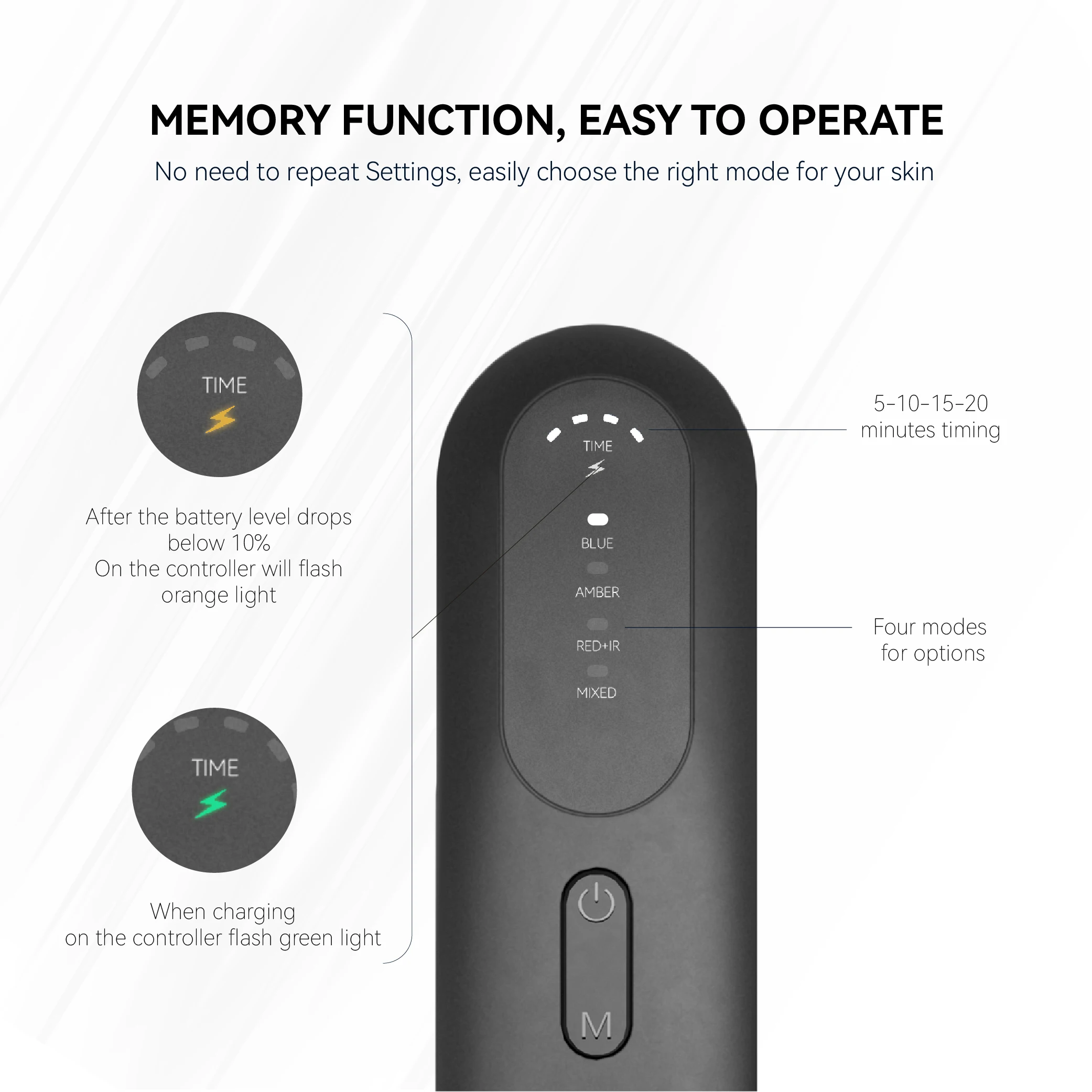 MEMORY FUNCTION, EASY TO OPERATE

No need to repeat Settings, easily choose the right mode for your skin

TIME

After the battery level drops below 10%
On the controller will flash orange light

TIME

When charging
on the controller flash green light

TIME

BLUE

AMBER

RED+IR

MIXED

M

5-10-15-20 minutes timing

Four modes for options