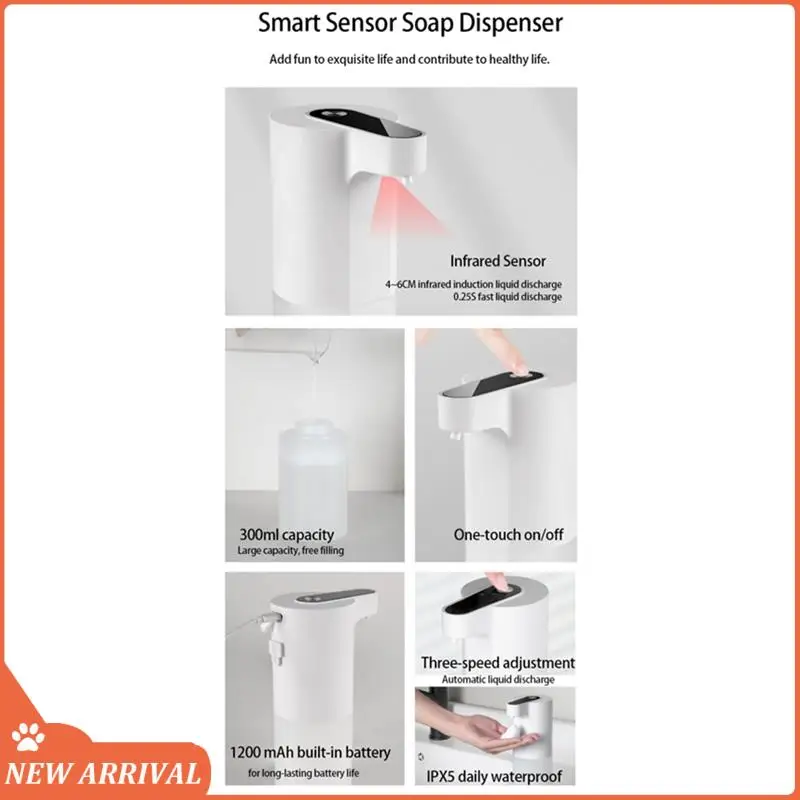 Smart Sensor Soap Dispenser

Add fun to exquisite life and contribute to healthy life.

Infrared Sensor
4~6CM infrared induction liquid discharge
0.25S fast liquid discharge

300ml capacity
Large capacity, free filling

One-touch on/off

1200 mAh built-in battery
for long-lasting battery life

Three-speed adjustment
Automatic liquid discharge

IPX5 daily waterproof

NEW ARRIVAL