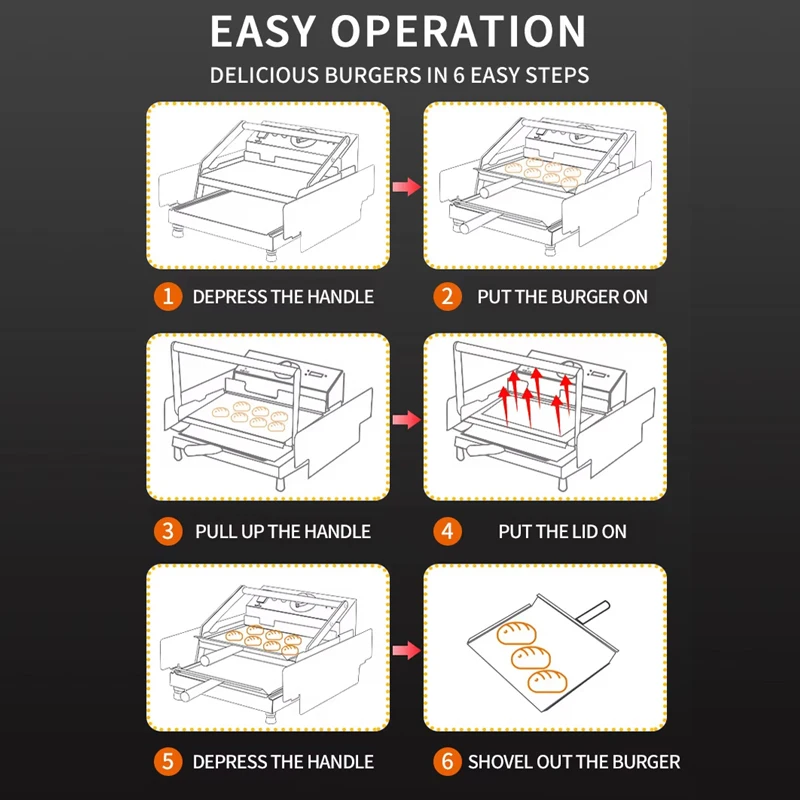 EASY OPERATION

DELICIOUS BURGERS IN 6 EASY STEPS

1 DEPRESS THE HANDLE

2 PUT THE BURGER ON

3 PULL UP THE HANDLE

4 PUT THE LID ON

5 DEPRESS THE HANDLE

6 SHOVEL OUT THE BURGER