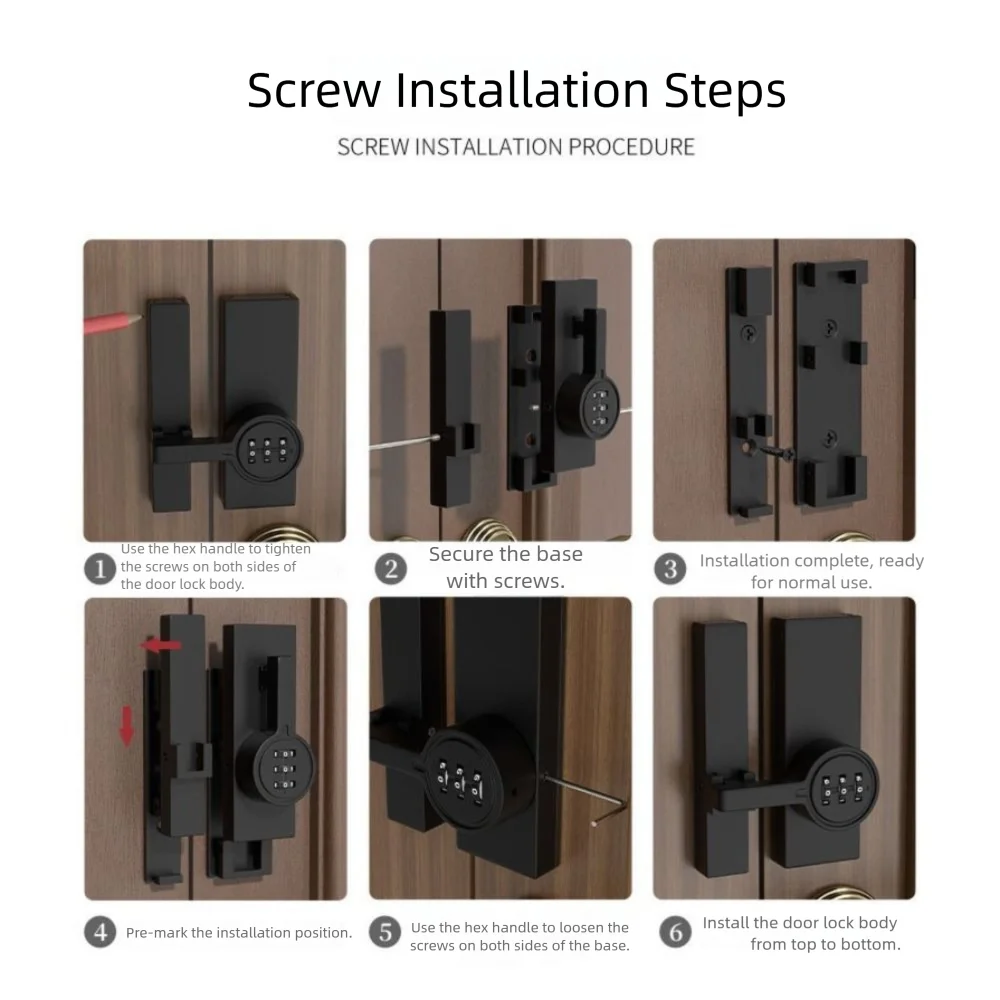 Screw Installation Steps

SCREW INSTALLATION PROCEDURE

1 Use the hex handle to tighten the screws on both sides of the door lock body.

2 Secure the base with screws.

3 Installation complete, ready for normal use.

4 Pre-mark the installation position.

5 Use the hex handle to loosen the screws on both sides of the base.

6 Install the door lock body from top to bottom.