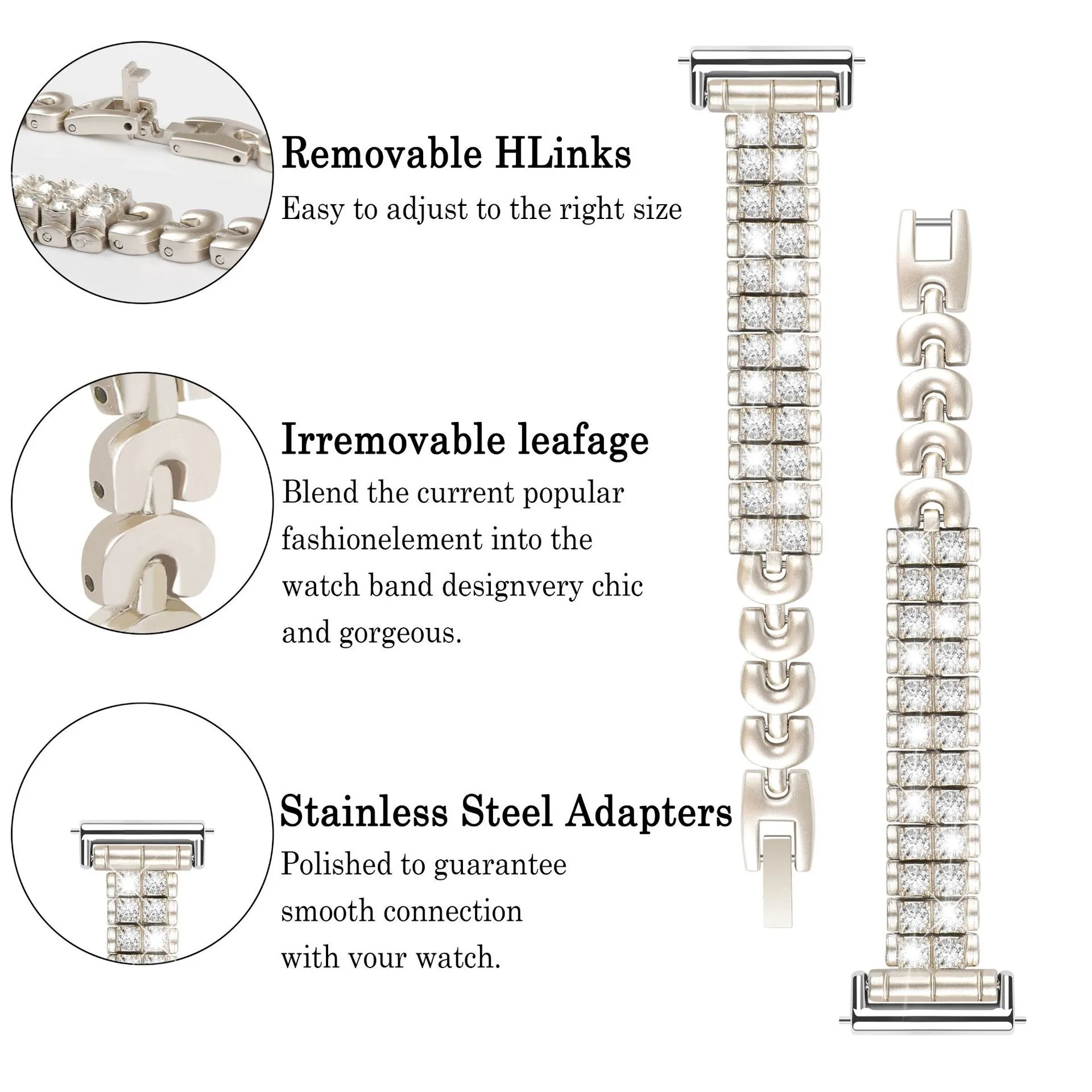 Removable HLinks

Easy to adjust to the right size

Irremovable leafage

Blend the current popular fashionelement into the watch band designvery chic and gorgeous.

Stainless Steel Adapters

Polished to guarantee smooth connection with vour watch.