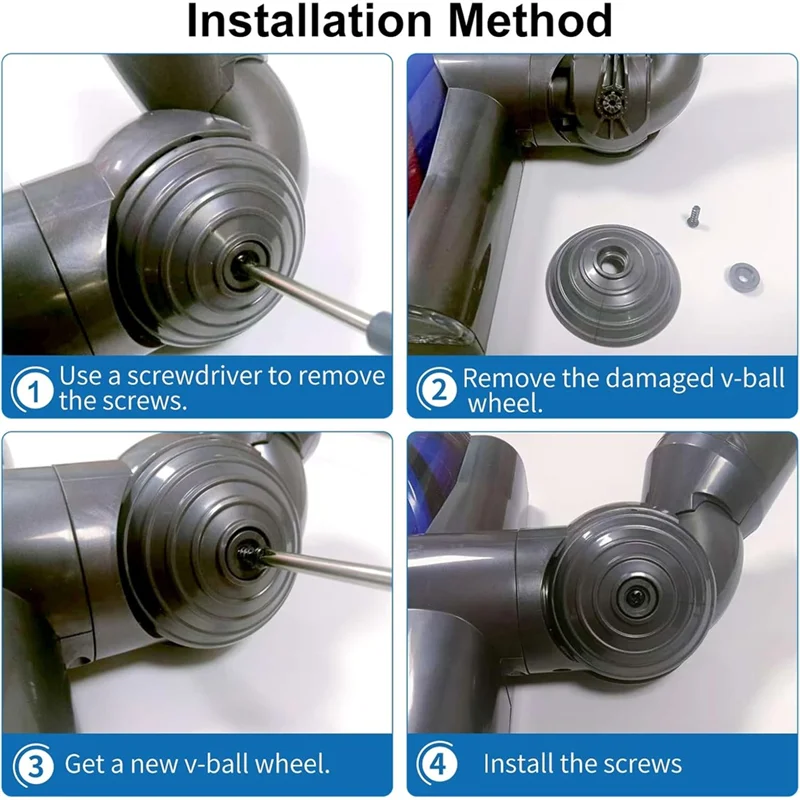 Installation Method

1 Use a screwdriver to remove the screws.

2 Remove the damaged v-ball wheel.

3 Get a new v-ball wheel.

4 Install the screws