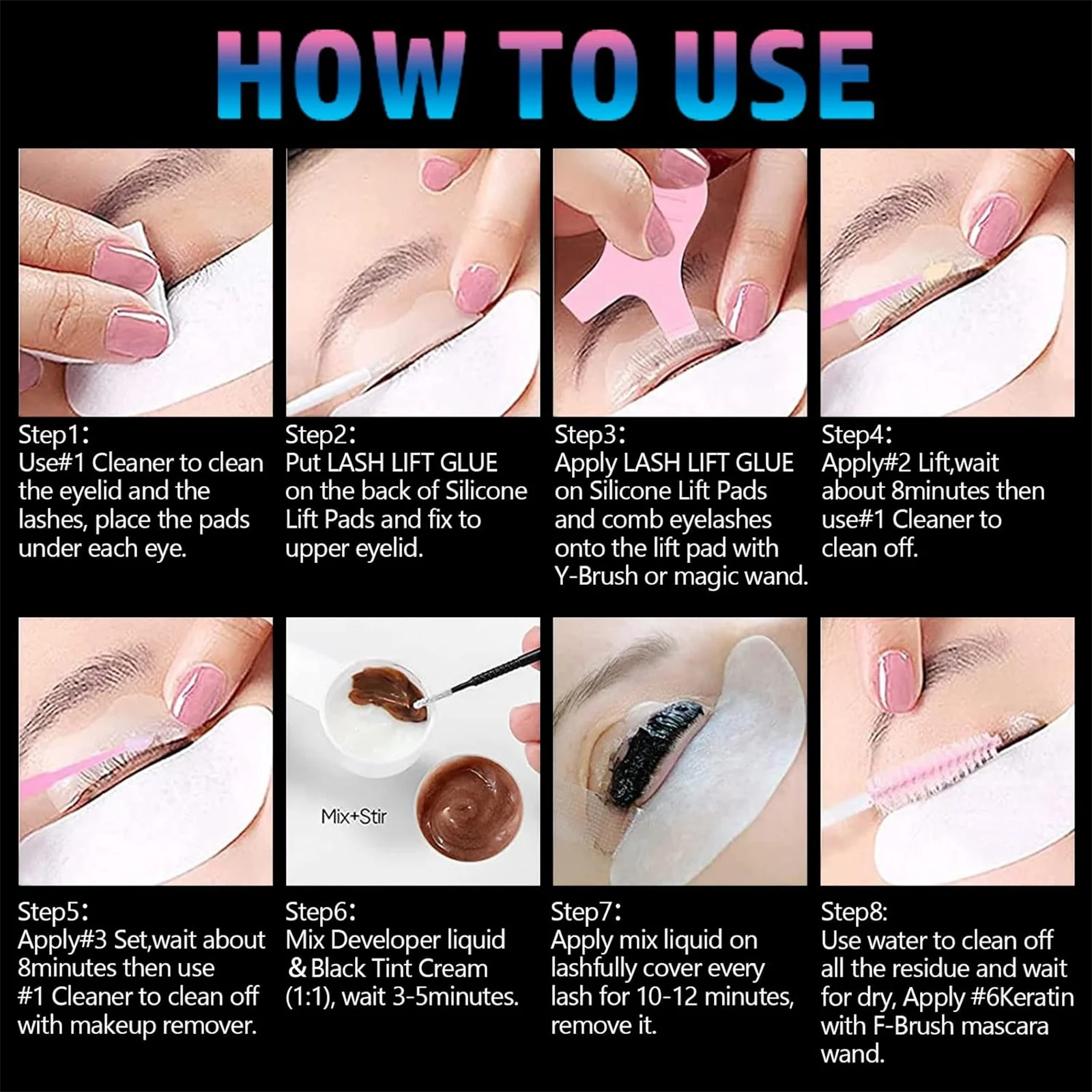 HOW TO USE

Step1:
Use#1 Cleaner to clean the eyelid and the lashes, place the pads under each eye.

Step2:
Put LASH LIFT GLUE on the back of Silicone Lift Pads and fix to upper eyelid.

Step3:
Apply LASH LIFT GLUE on Silicone Lift Pads and comb eyelashes onto the lift pad with Y-Brush or magic wand.

Step4:
Apply#2 Lift,wait about 8minutes then use#1 Cleaner to clean off.

Step5:
Apply#3 Set,wait about 8minutes then use #1 Cleaner to clean off with makeup remover.

Mix+Stir

Step6:
Mix Developer liquid & Black Tint Cream (1:1), wait 3-5minutes.

Step7:
Apply mix liquid on lashfully cover every lash for 10-12 minutes, remove it.

Step8:
Use water to clean off all the residue and wait for dry, Apply #6Keratin with F-Brush mascara wand.