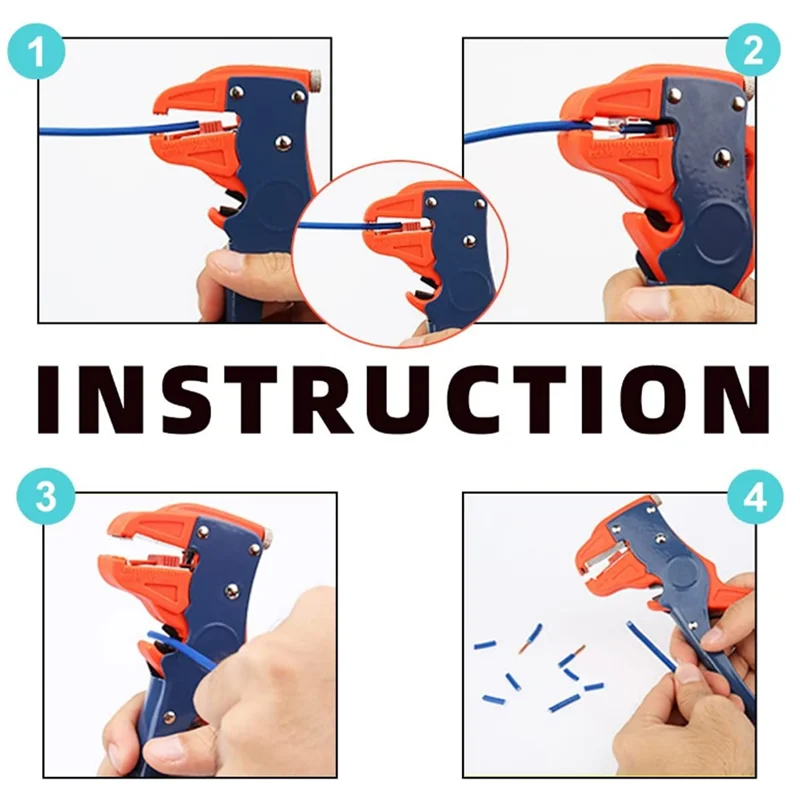 1

2

INSTRUCTION

3

4