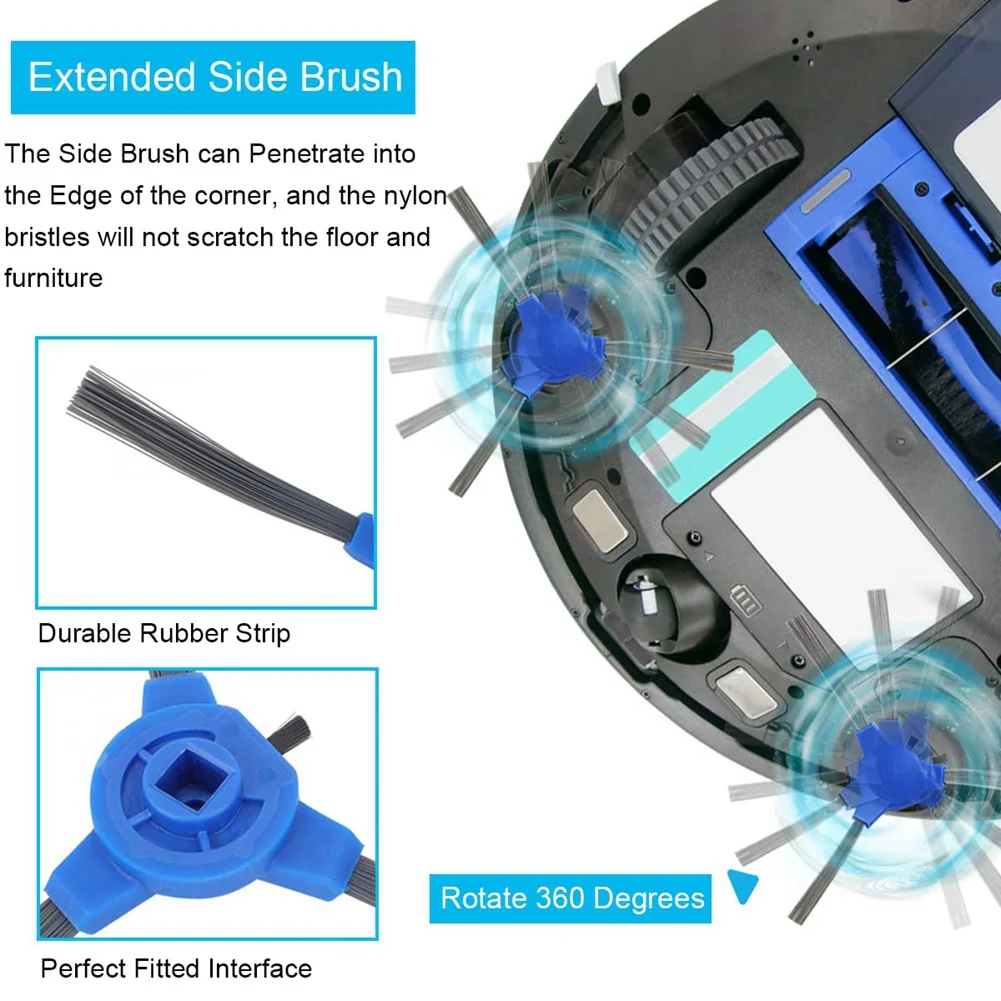 Extended Side Brush

The Side Brush can Penetrate into the Edge of the corner, and the nylon bristles will not scratch the floor and furniture

Durable Rubber Strip

Perfect Fitted Interface

Rotate 360 Degrees