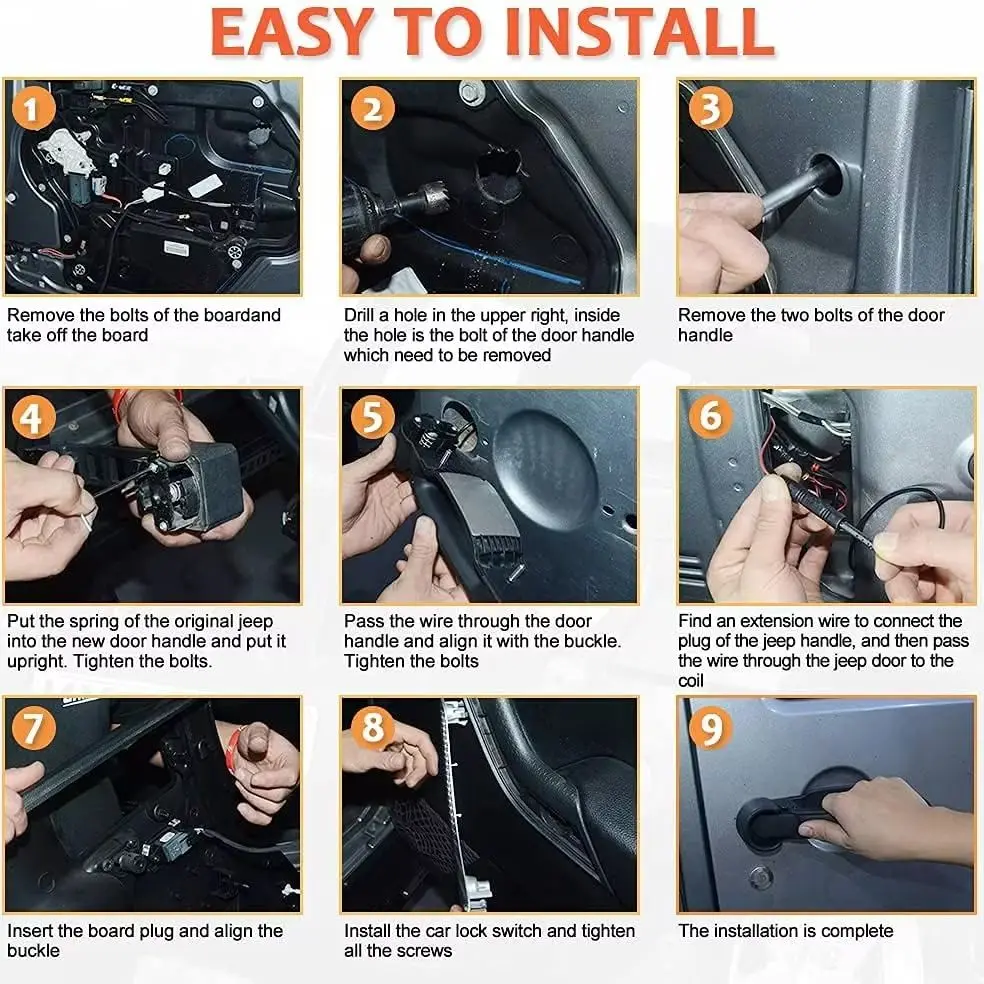 EASY TO INSTALL

1

Remove the bolts of the boardand take off the board

2

Drill a hole in the upper right, inside the hole is the bolt of the door handle which need to be removed

3

Remove the two bolts of the door handle

4

Put the spring of the original jeep into the new door handle and put it upright. Tighten the bolts.

5

Pass the wire through the door handle and align it with the buckle. Tighten the bolts

6

Find an extension wire to connect the plug of the jeep handle, and then pass the wire through the jeep door to the coil

7

Insert the board plug and align the buckle

8

Install the car lock switch and tighten all the screws

9

The installation is complete