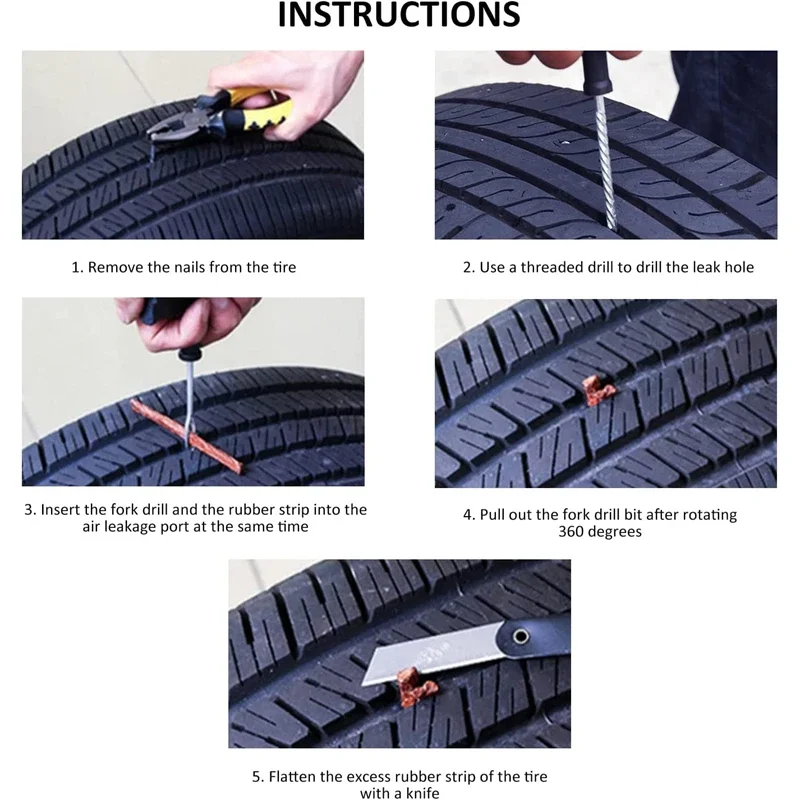 INSTRUCTIONS

1. Remove the nails from the tire

2. Use a threaded drill to drill the leak hole

3. Insert the fork drill and the rubber strip into the air leakage port at the same time

4. Pull out the fork drill bit after rotating 360 degrees

5. Flatten the excess rubber strip of the tire with a knife