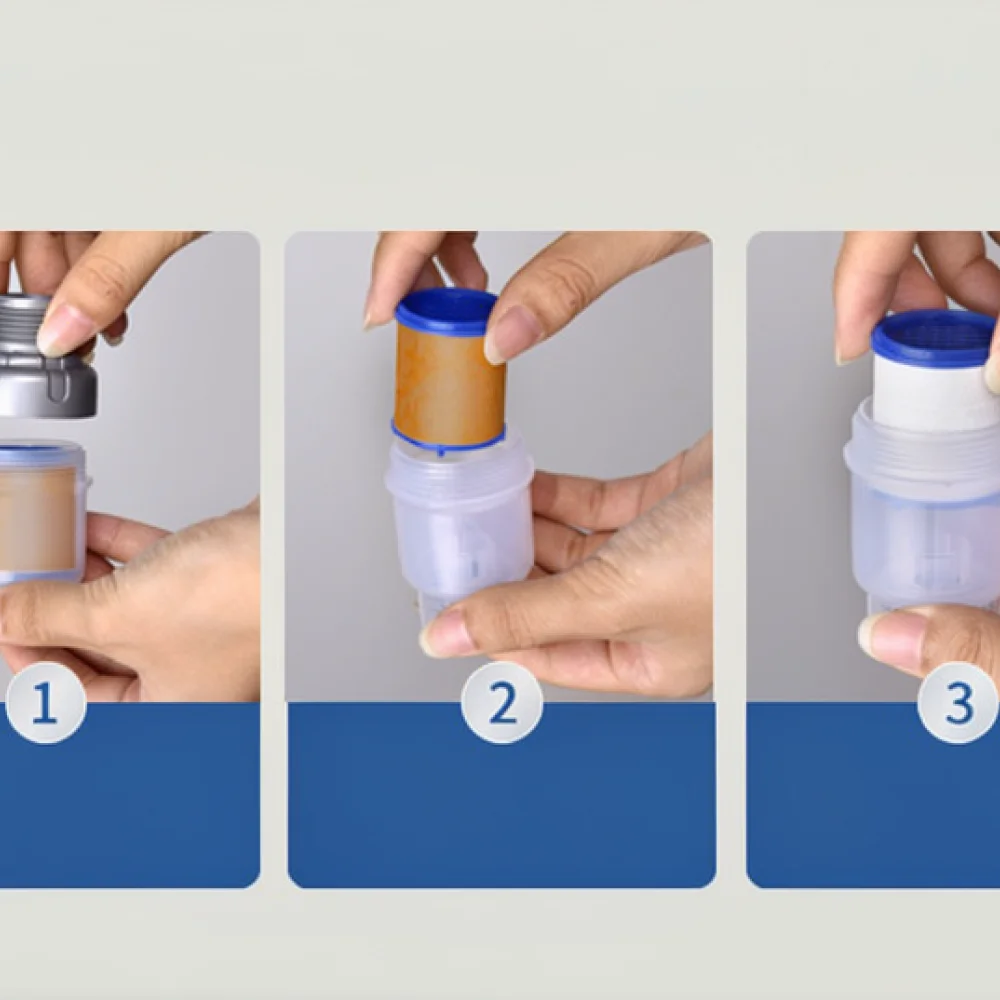 1

2

3