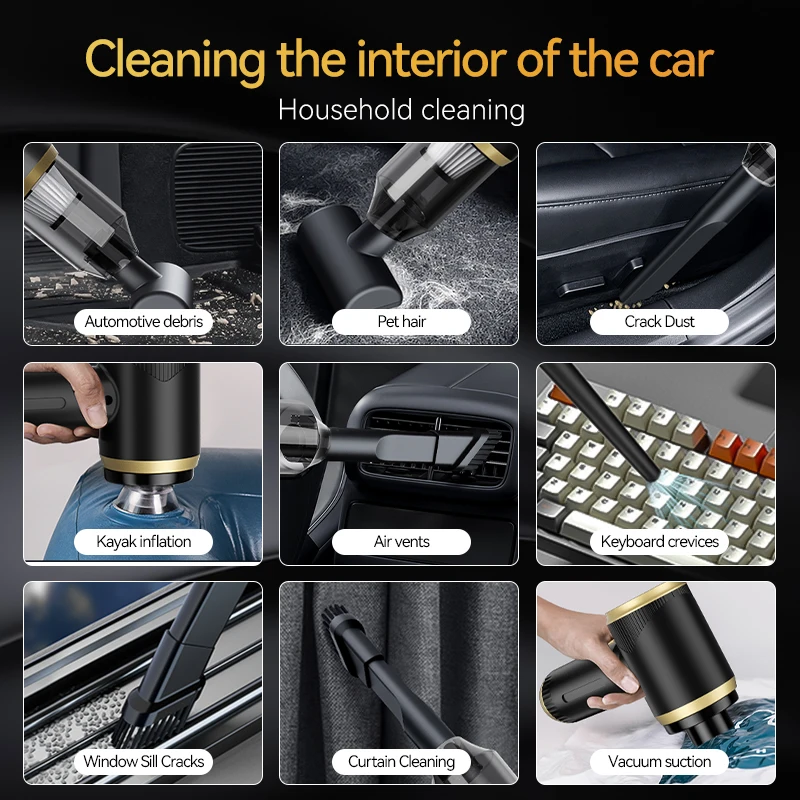 Cleaning the interior of the car
Household cleaning

Automotive debris

Pet hair

Crack Dust

Kayak inflation

Air vents

Keyboard crevices

Window Sill Cracks

Curtain Cleaning

Vacuum suction