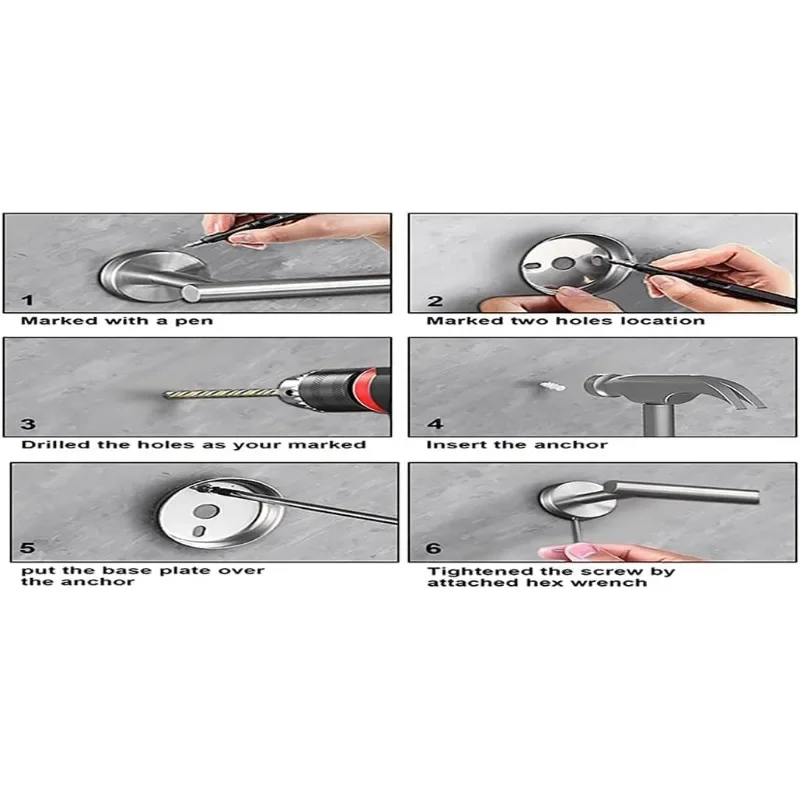 1
Marked with a pen

2
Marked two holes location

3
Drilled the holes as your marked

4
Insert the anchor

5
put the base plate over the anchor

6
Tightened the screw by attached hex wrench