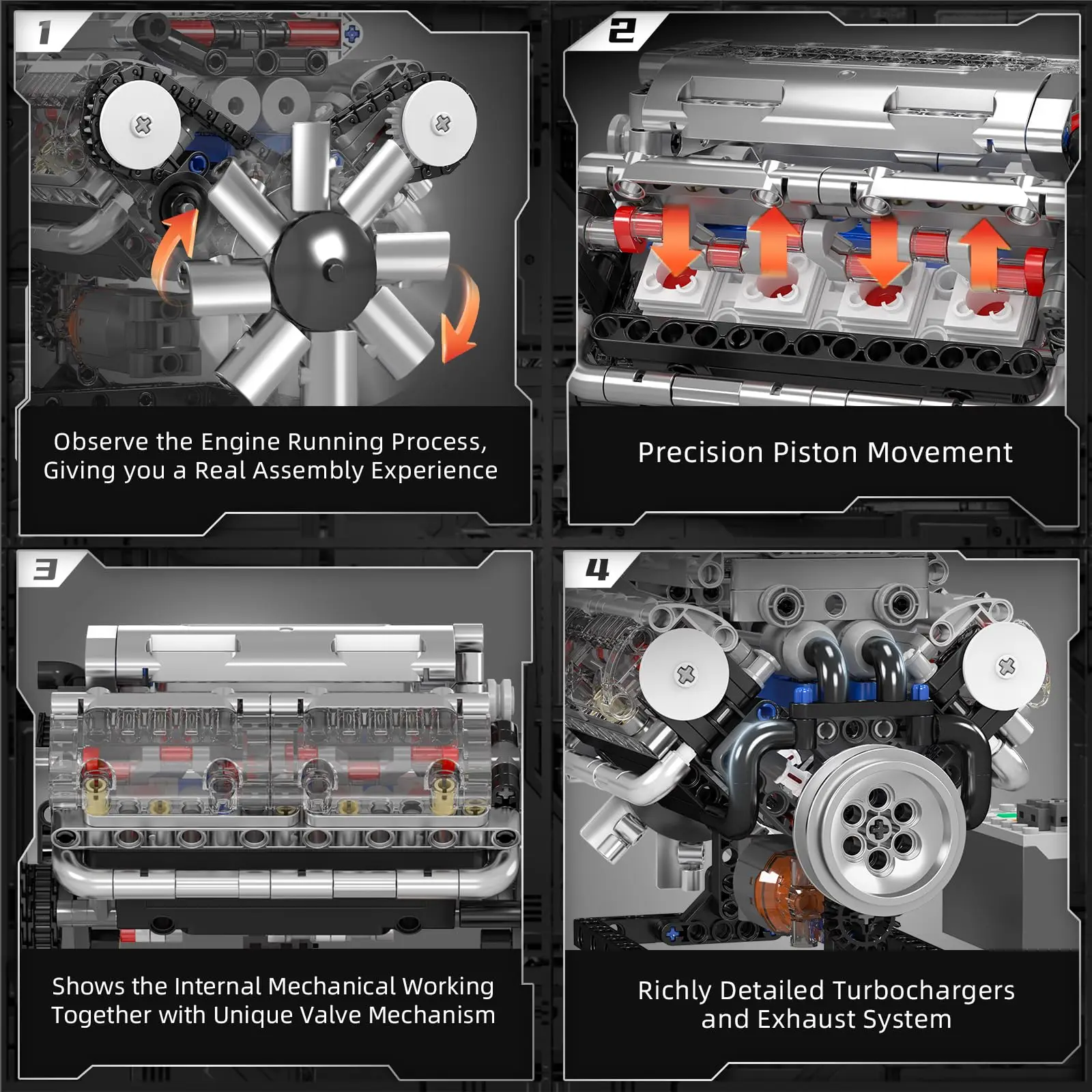 1

Observe the Engine Running Process, Giving you a Real Assembly Experience

2

Precision Piston Movement

3

Shows the Internal Mechanical Working Together with Unique Valve Mechanism

4

Richly Detailed Turbochargers and Exhaust System