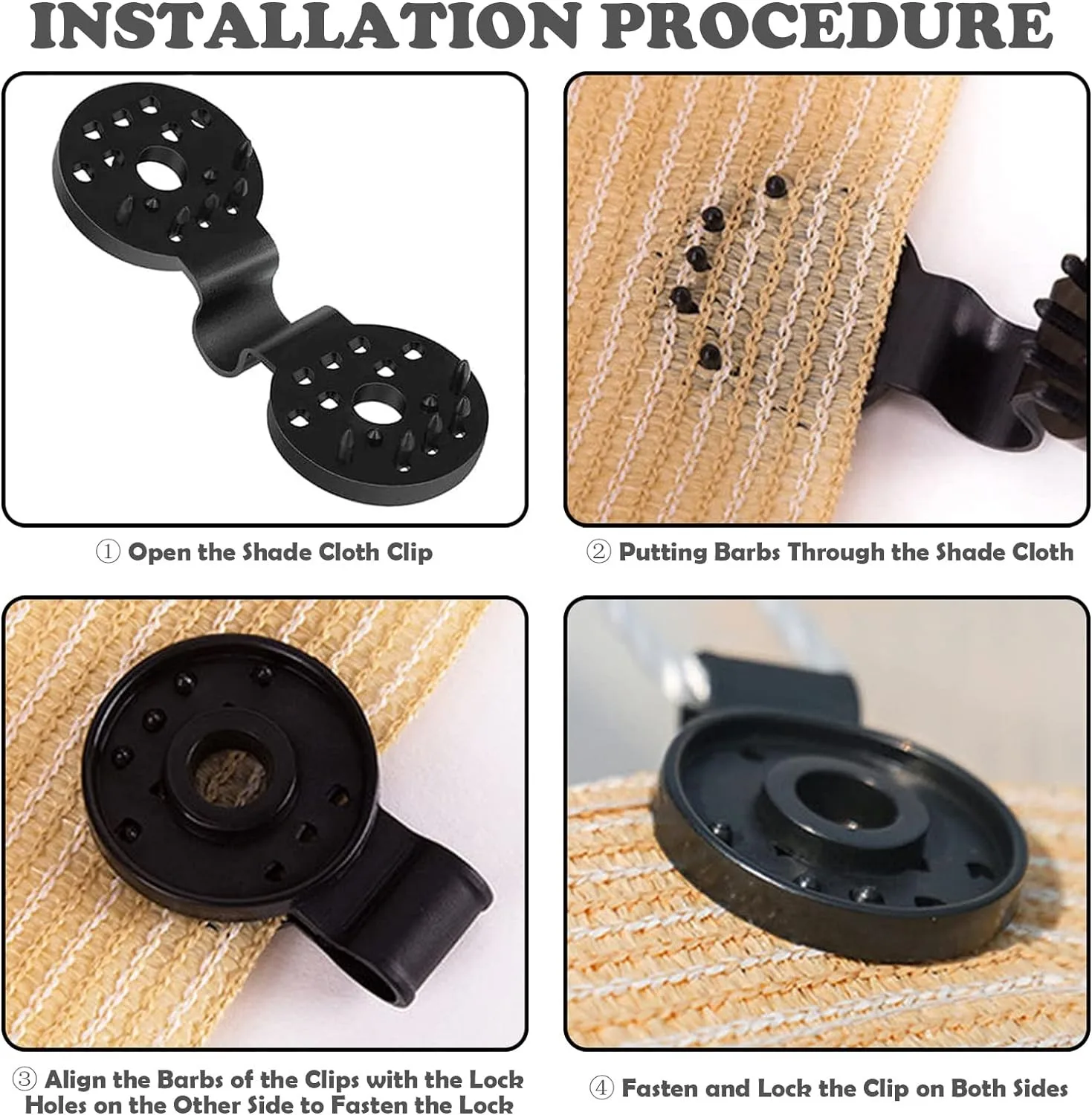 INSTALLATION PROCEDURE

① Open the Shade Cloth Clip

② Putting Barbs Through the Shade Cloth

③ Align the Barbs of the Clips with the Lock Holes on the Other Side to Fasten the Lock

④ Fasten and Lock the Clip on Both Sides