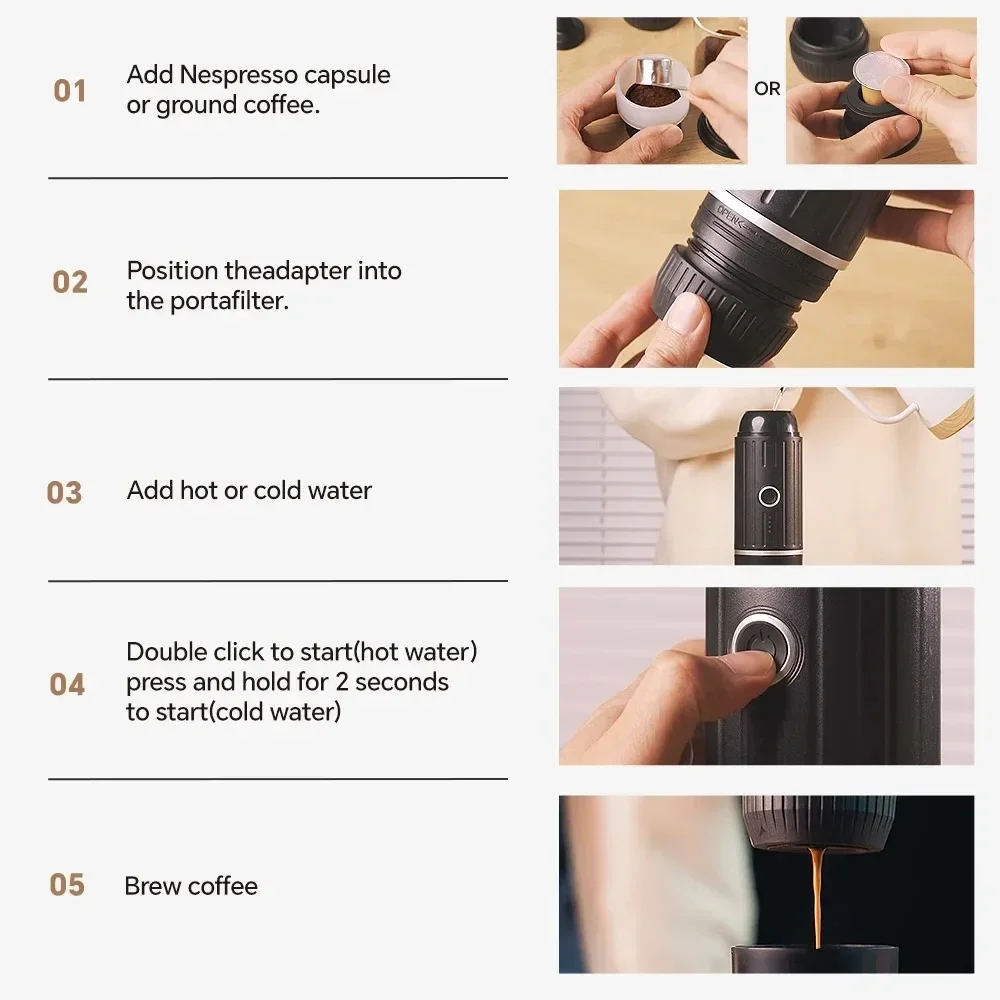 01 Add Nespresso capsule or ground coffee.

OR

02 Position theadapter into the portafilter.

OPEN

03 Add hot or cold water

04 Double click to start(hot water) press and hold for 2 seconds to start(cold water)

05 Brew coffee