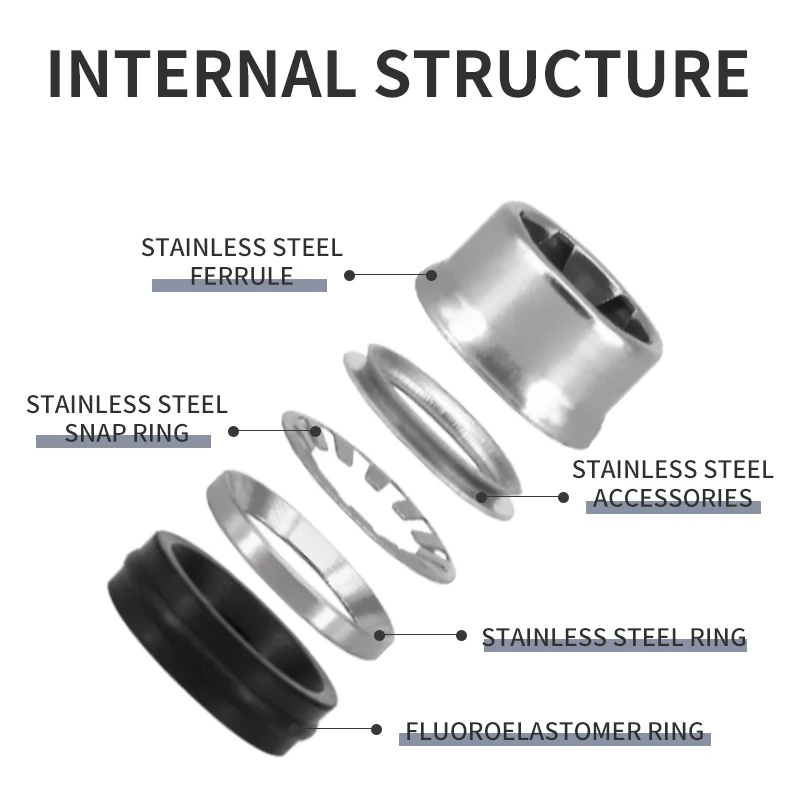 INTERNAL STRUCTURE

STAINLESS STEEL FERRULE

STAINLESS STEEL SNAP RING

STAINLESS STEEL ACCESSORIES

STAINLESS STEEL RING

FLUOROELASTOMER RING