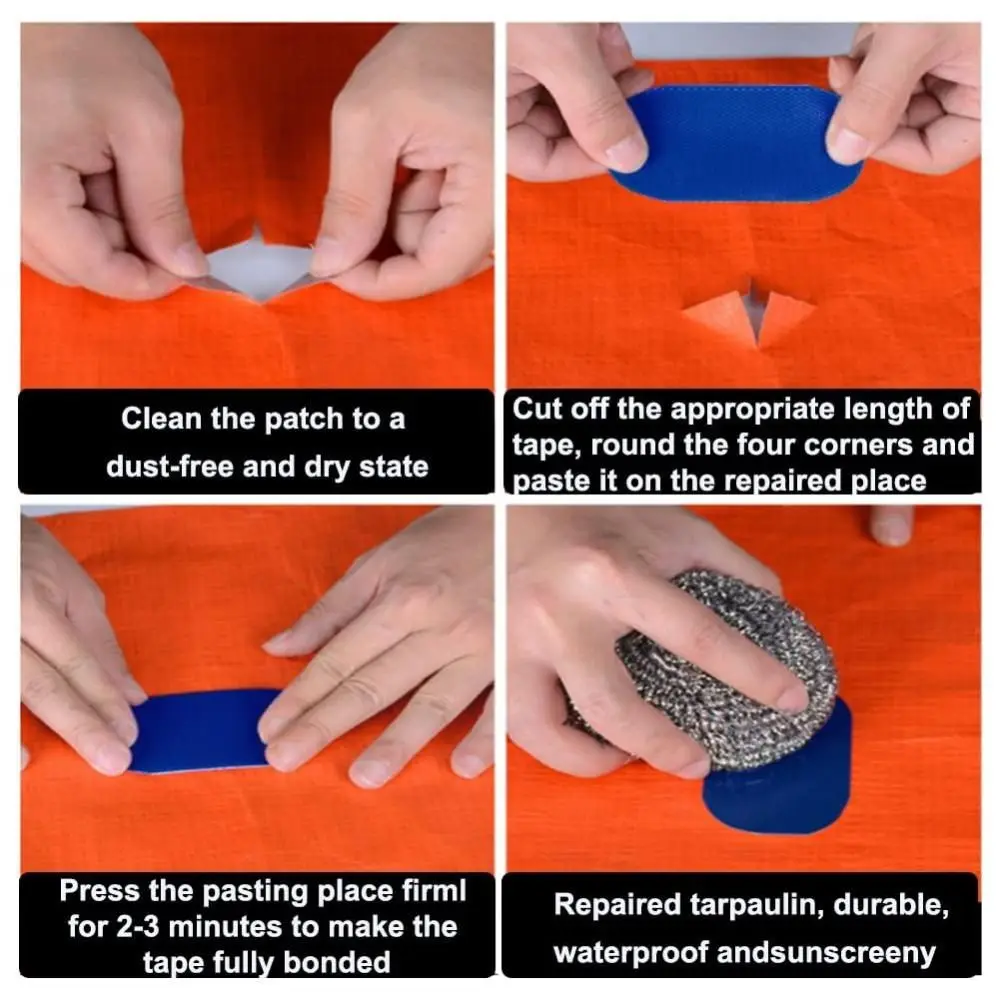 Clean the patch to a dust-free and dry state

Cut off the appropriate length of tape, round the four corners and paste it on the repaired place

Press the pasting place firml for 2-3 minutes to make the tape fully bonded

Repaired tarpaulin, durable, waterproof andsunscreeny