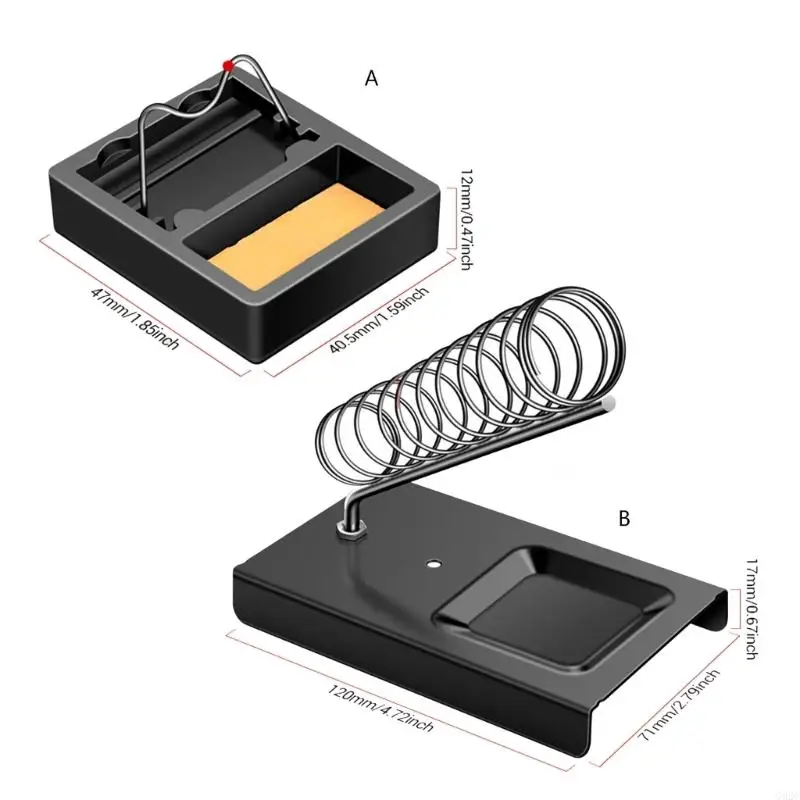 A

12mm/0.47inch

47mm/1.85inch

40.5mm/1.59inch

B

17mm/0.67inch

120mm/4.72inch

71mm/2.79inch