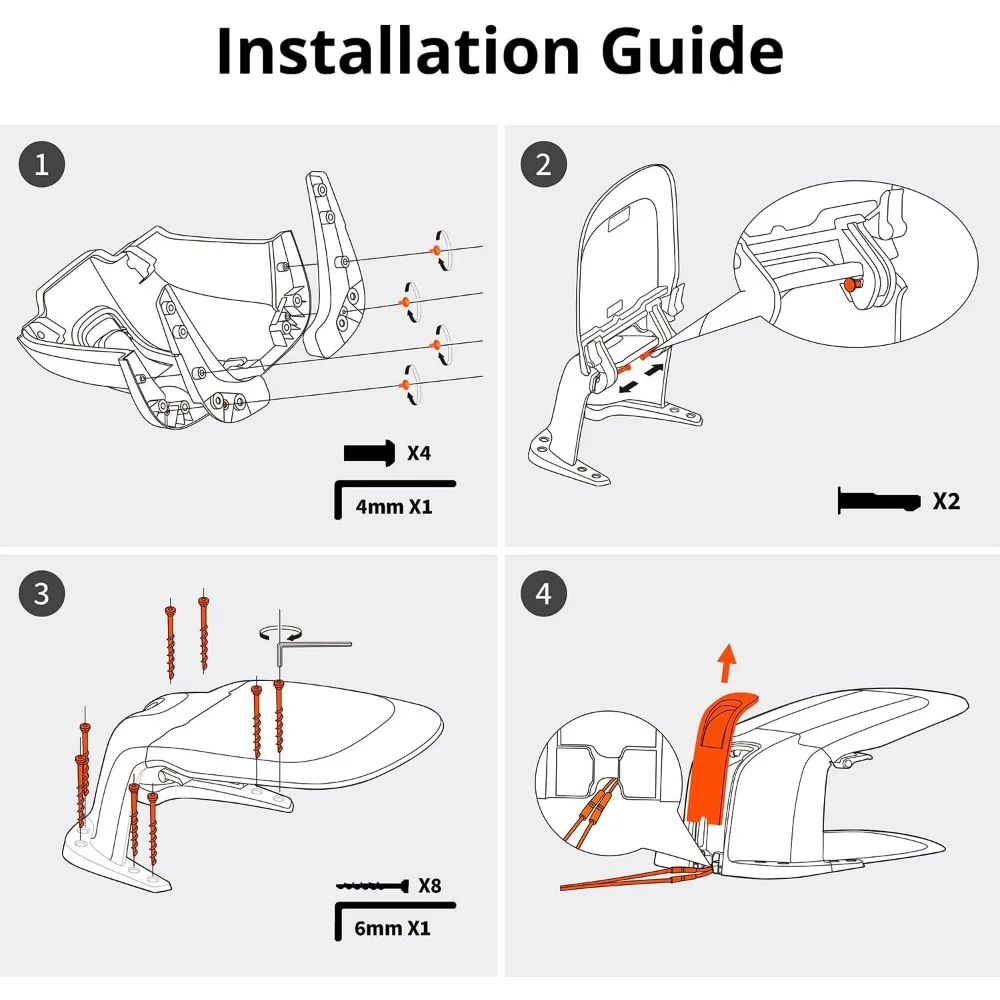 Installation Guide

1

X4

4mm X1

2

X2

3

X8

6mm X1

4