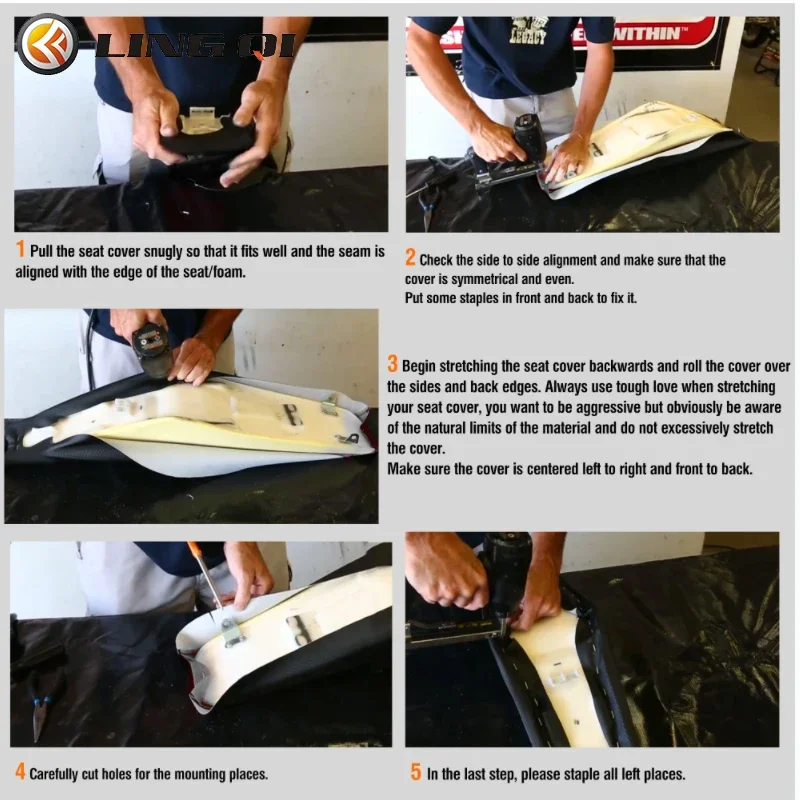 LING QI

LEGACY

WITHIN™

1 Pull the seat cover snugly so that it fits well and the seam is aligned with the edge of the seat/foam.

2 Check the side to side alignment and make sure that the cover is symmetrical and even.
Put some staples in front and back to fix it.

3 Begin stretching the seat cover backwards and roll the cover over the sides and back edges. Always use tough love when stretching your seat cover, you want to be aggressive but obviously be aware of the natural limits of the material and do not excessively stretch the cover.
Make sure the cover is centered left to right and front to back.

4 Carefully cut holes for the mounting places.

5 In the last step, please staple all left places.