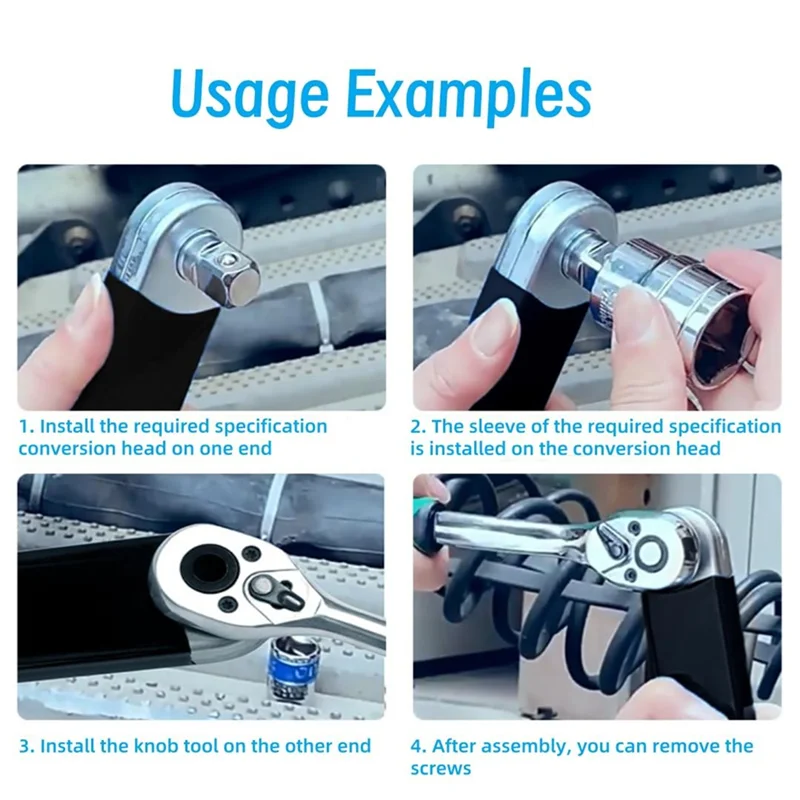 Usage Examples

1. Install the required specification conversion head on one end

2. The sleeve of the required specification is installed on the conversion head

3. Install the knob tool on the other end

4. After assembly, you can remove the screws