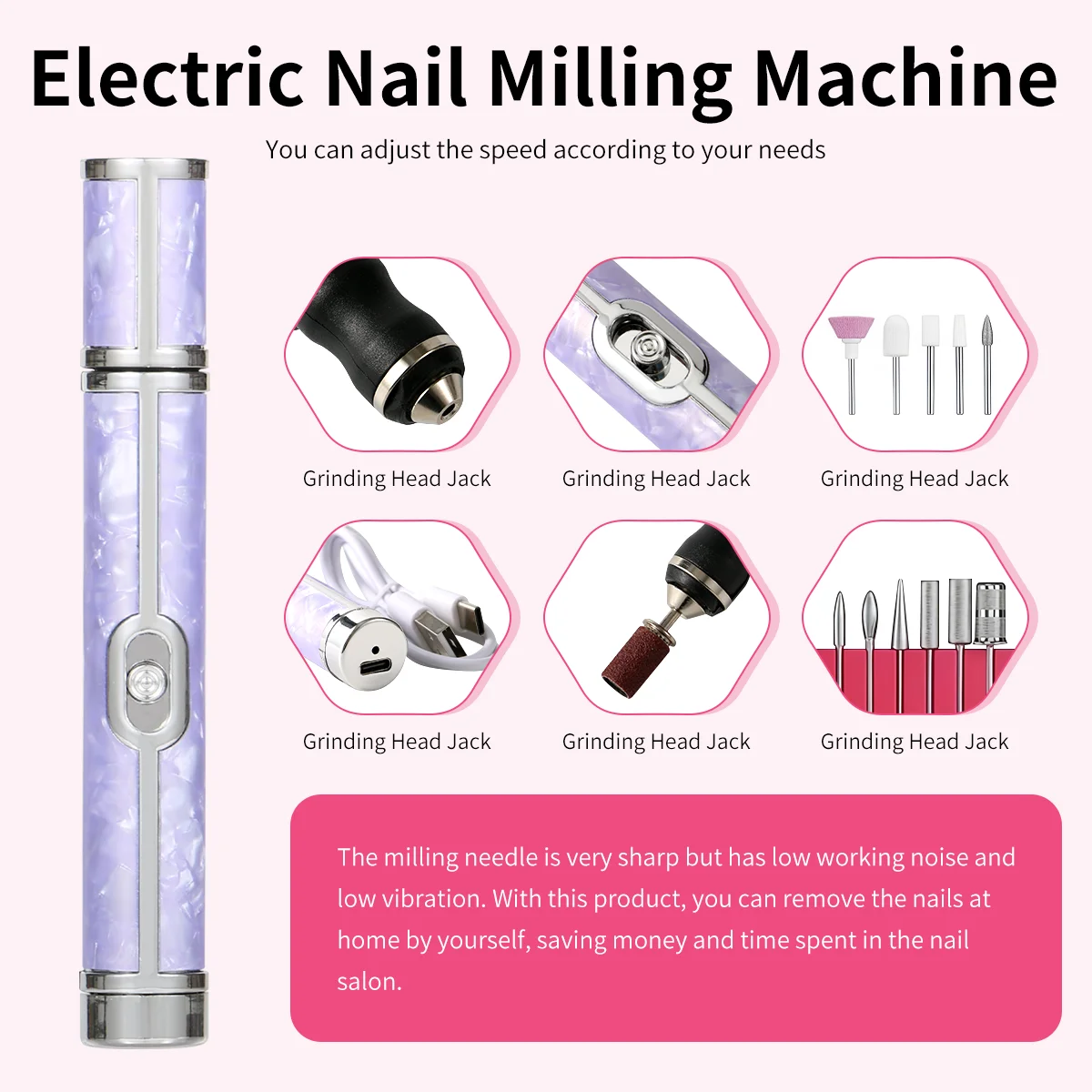 Electric Nail Milling Machine

You can adjust the speed according to your needs

Grinding Head Jack

Grinding Head Jack

Grinding Head Jack

Grinding Head Jack

Grinding Head Jack

Grinding Head Jack

The milling needle is very sharp but has low working noise and low vibration. With this product, you can remove the nails at home by yourself, saving money and time spent in the nail salon.