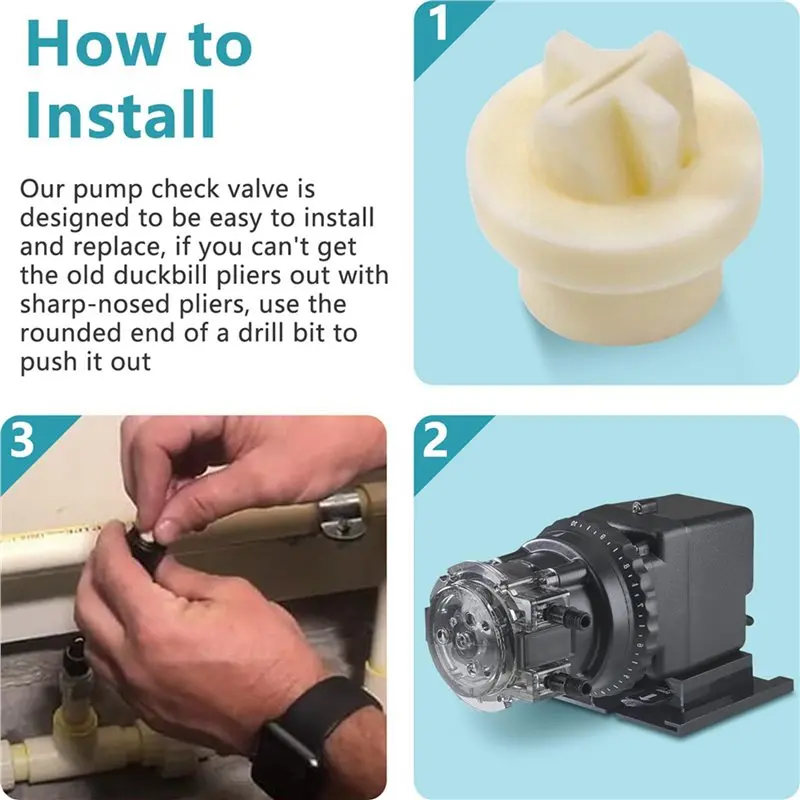 How to Install

Our pump check valve is designed to be easy to install and replace, if you can't get the old duckbill pliers out with sharp-nosed pliers, use the rounded end of a drill bit to push it out

1

3

2