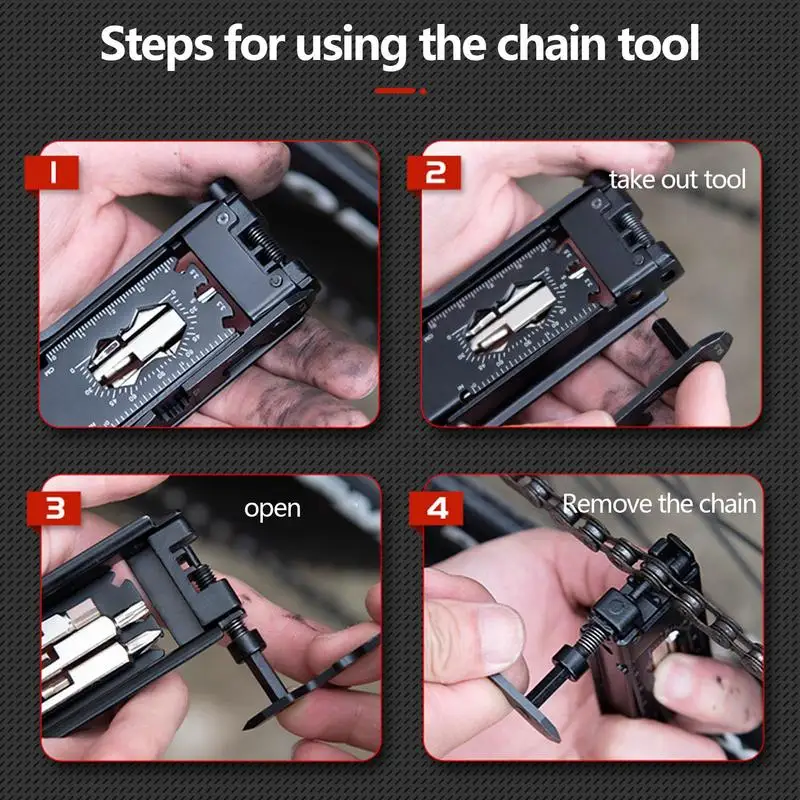 Steps for using the chain tool

1

2
take out tool

3
open

4
Remove the chain