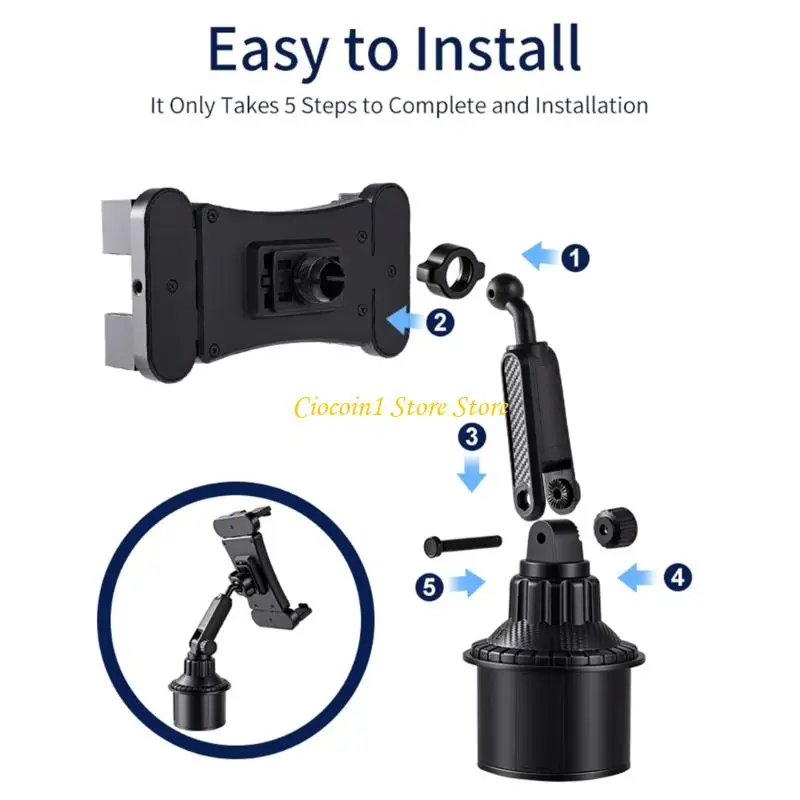 Easy to Install

It Only Takes 5 Steps to Complete and Installation

1

2

Ciocoin1 Store Store

3

4

5