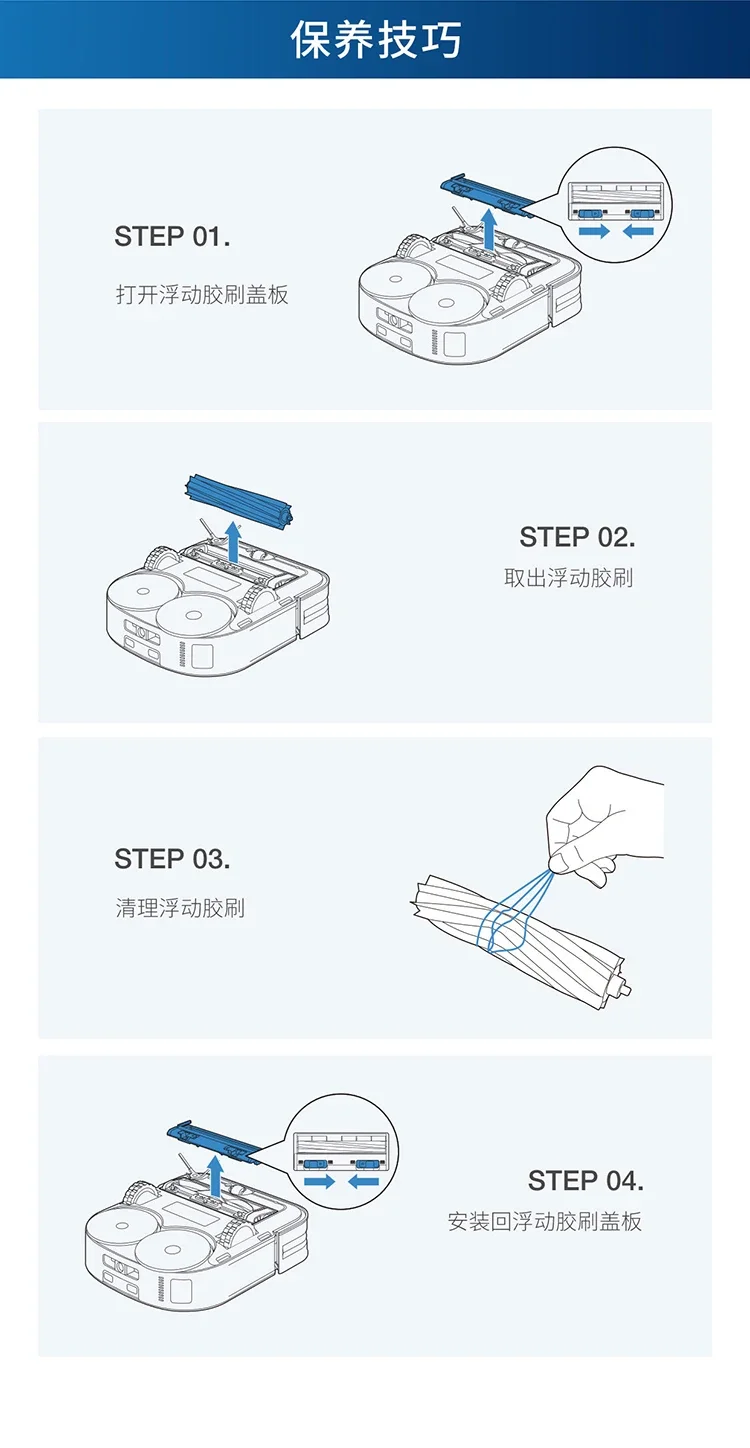 保养技巧

STEP 01.

打开浮动胶刷盖板

STEP 02.

取出浮动胶刷

STEP 03.

清理浮动胶刷

STEP 04.

安装回浮动胶刷盖板