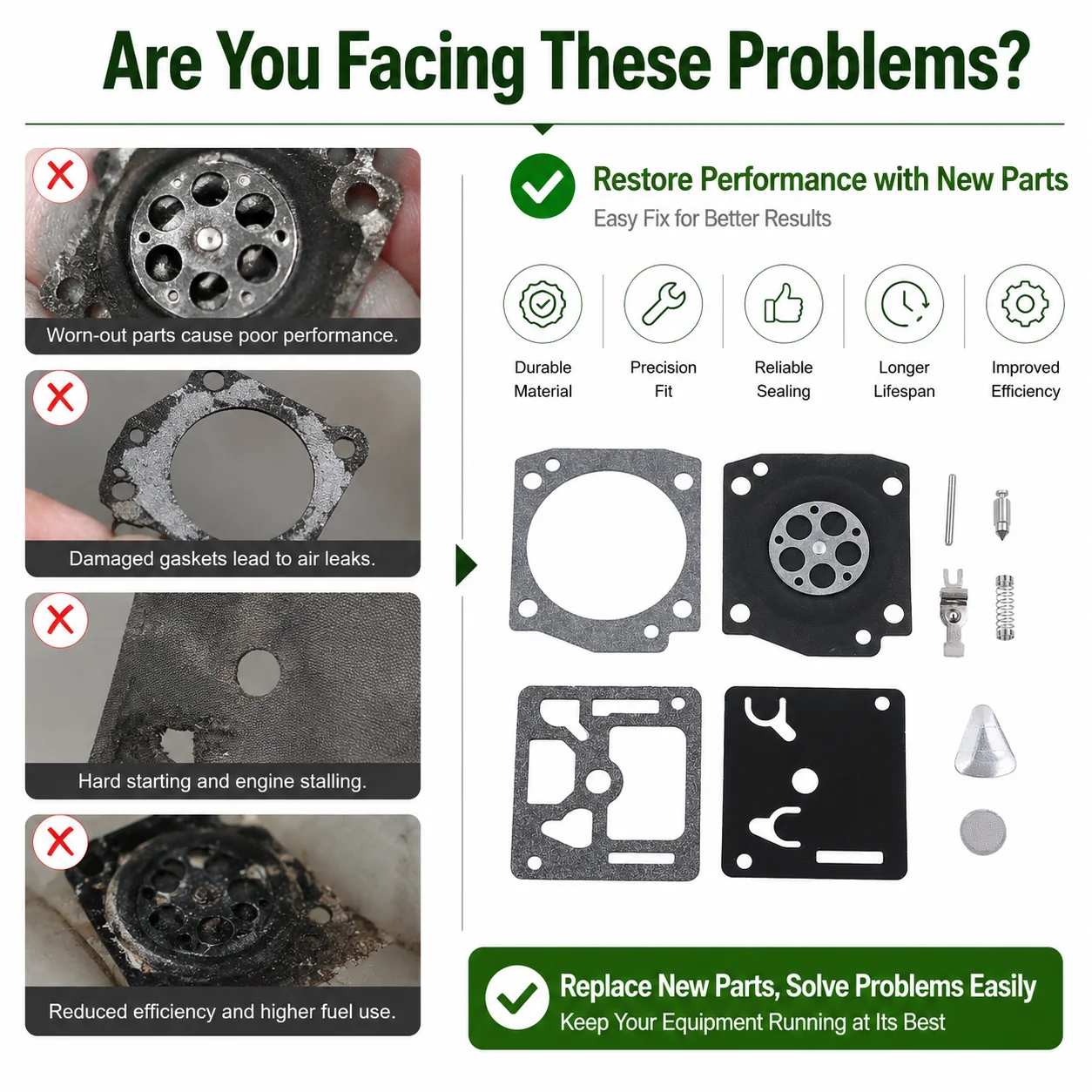 Are You Facing These Problems?

Worn-out parts cause poor performance.

Damaged gaskets lead to air leaks.

Hard starting and engine stalling.

Reduced efficiency and higher fuel use.

Restore Performance with New Parts
Easy Fix for Better Results

Durable Material

Precision Fit

Reliable Sealing

Longer Lifespan

Improved Efficiency

Replace New Parts, Solve Problems Easily
Keep Your Equipment Running at Its Best