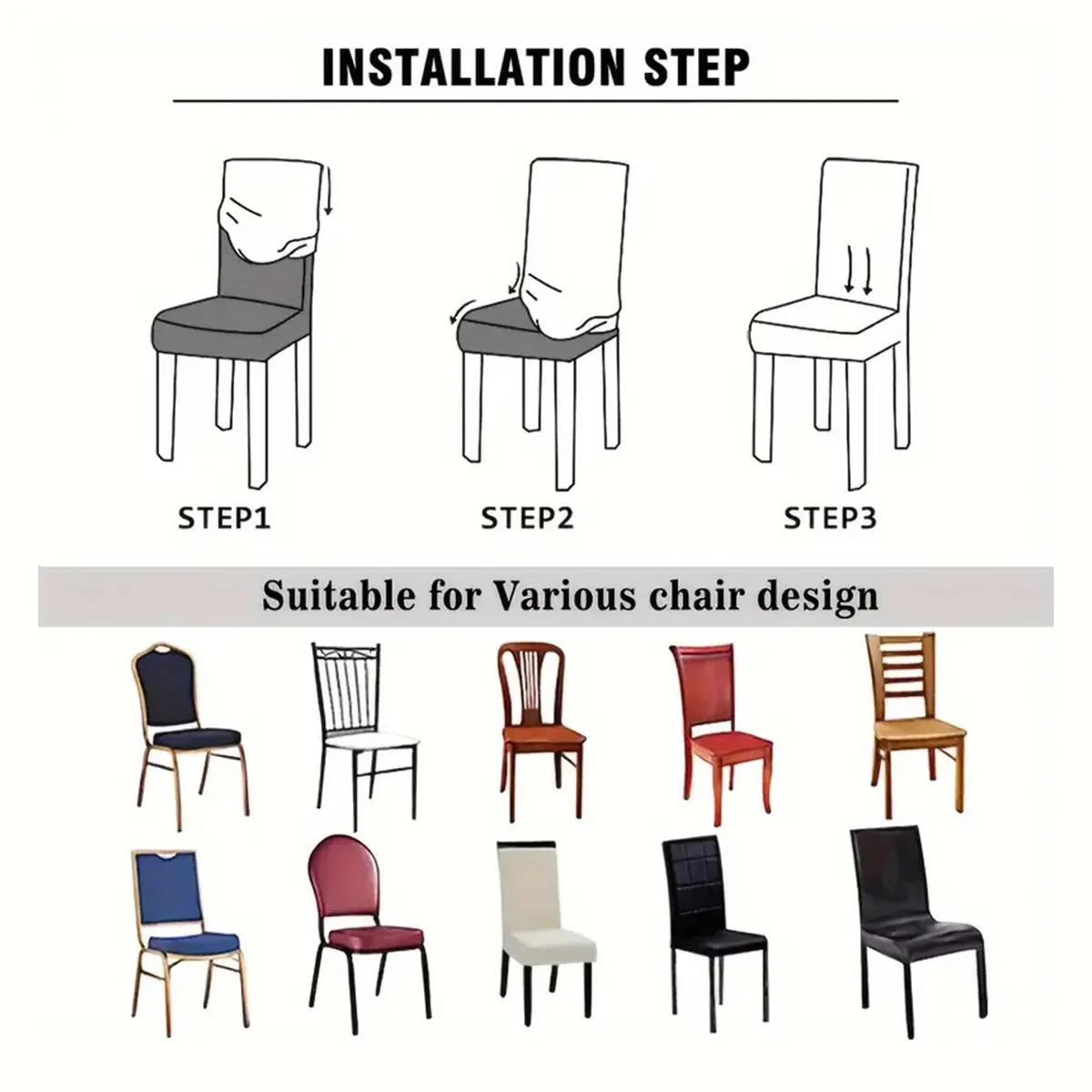 INSTALLATION STEP

STEP1

STEP2

STEP3

Suitable for Various chair design