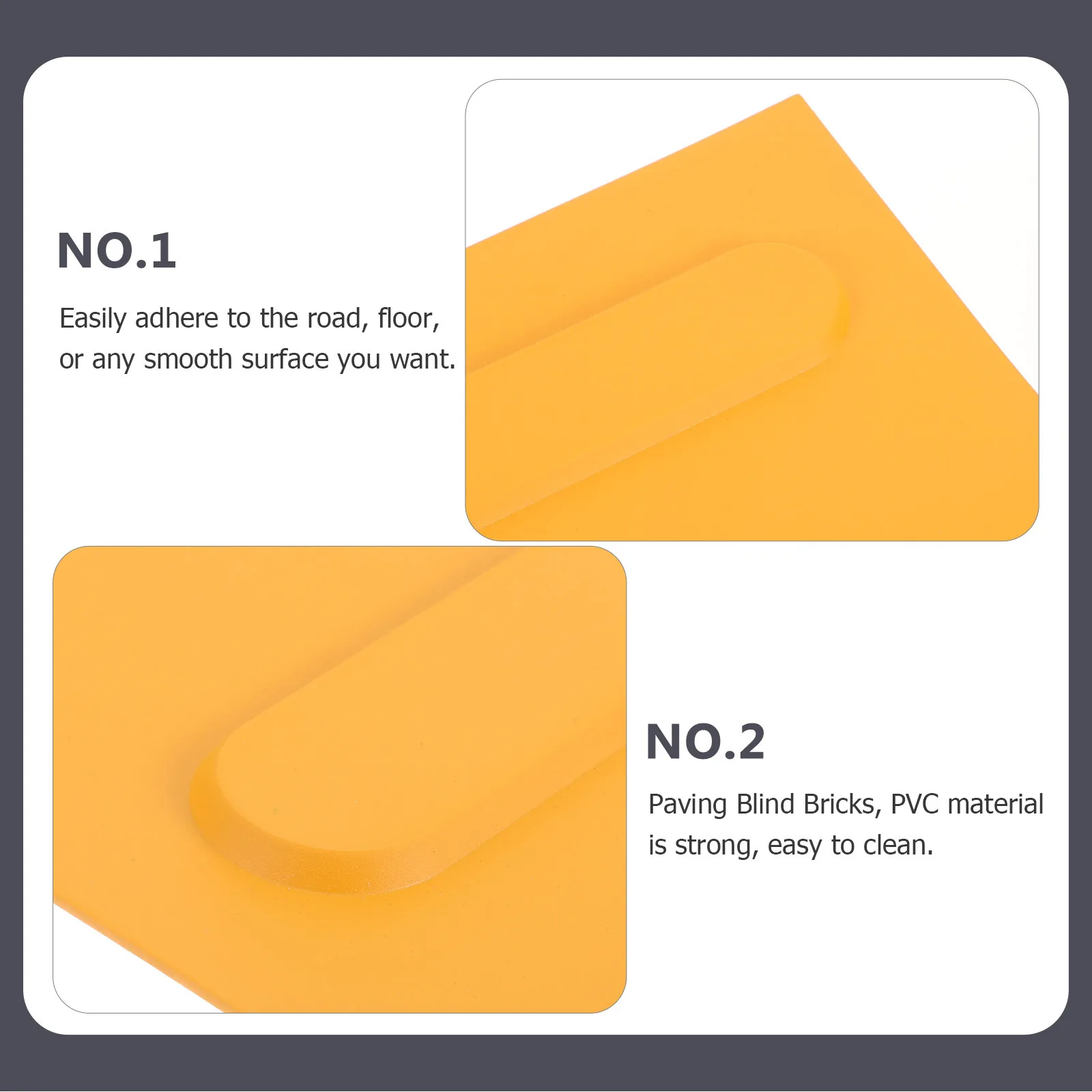 NO.1

Easily adhere to the road, floor, or any smooth surface you want.

NO.2

Paving Blind Bricks, PVC material is strong, easy to clean.