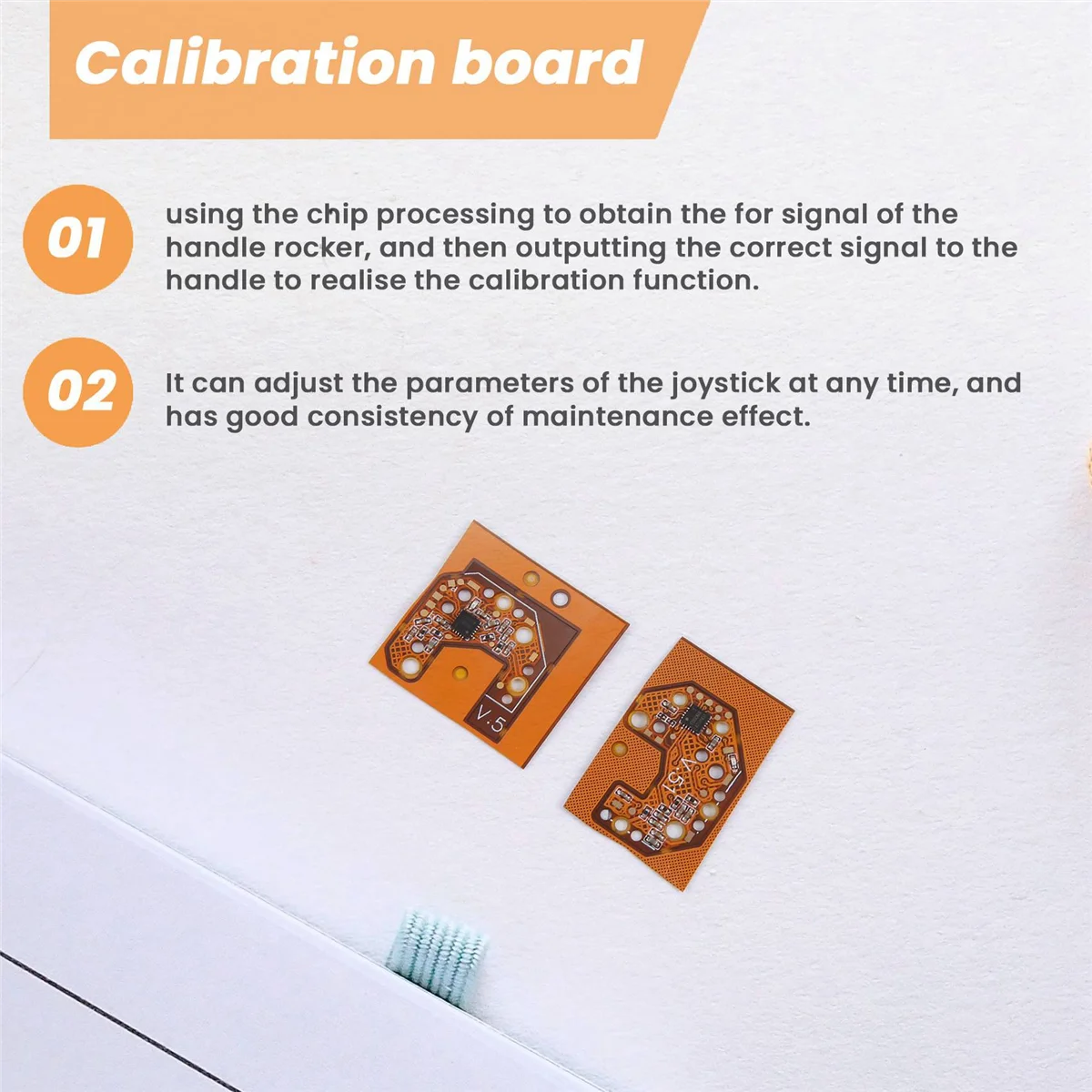 Calibration board

01

using the chip processing to obtain the for signal of the handle rocker, and then outputting the correct signal to the handle to realise the calibration function.

02

It can adjust the parameters of the joystick at any time, and has good consistency of maintenance effect.

V.5

V.5