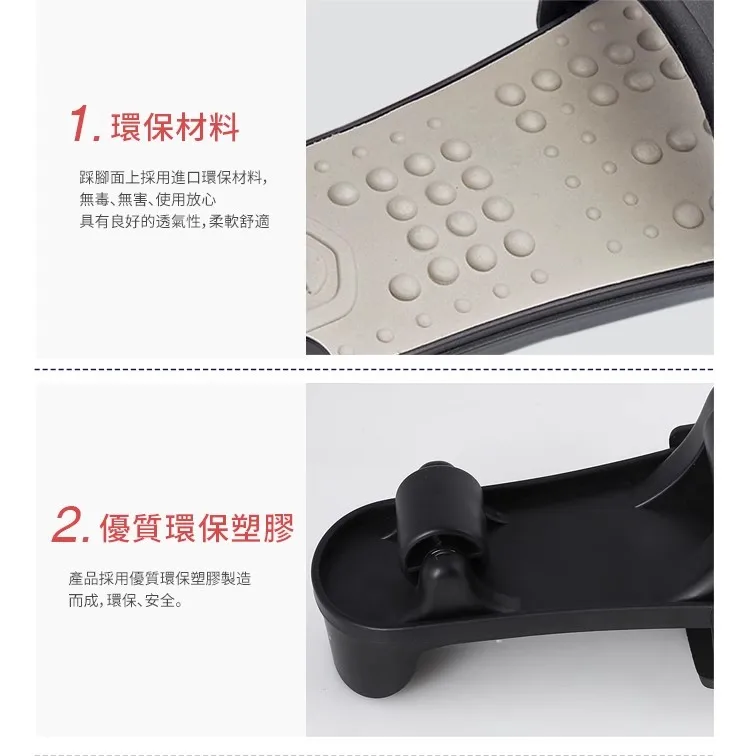 1. 環保材料

踩腳面上採用進口環保材料，
無毒、無害、使用放心
具有良好的透氣性，柔軟舒適

2. 優質環保塑膠

產品採用優質環保塑膠製造
而成，環保、安全。