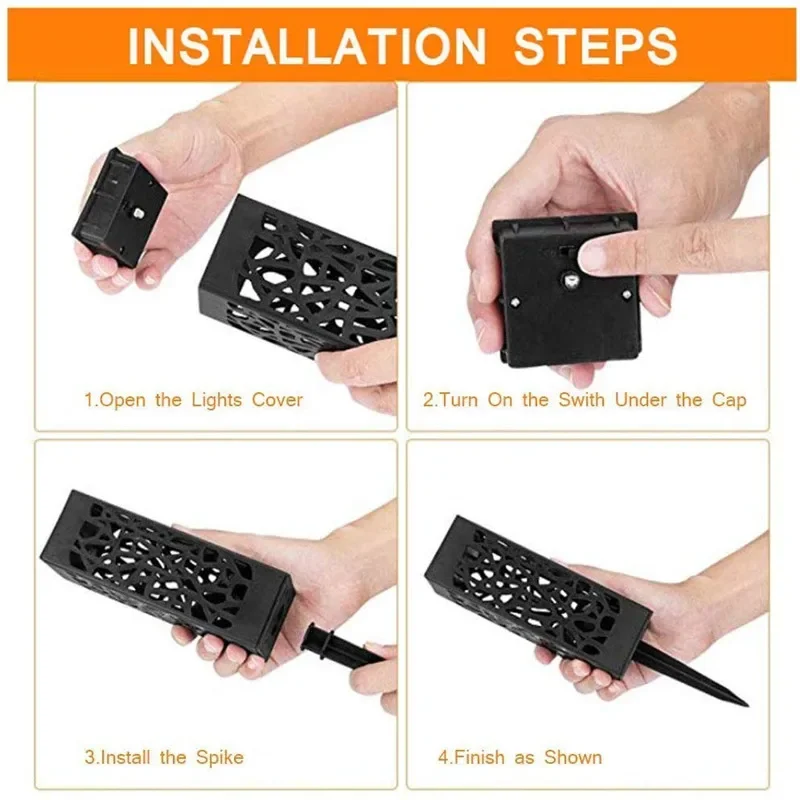 INSTALLATION STEPS

1.Open the Lights Cover

2.Turn On the Swith Under the Cap

3.Install the Spike

4.Finish as Shown