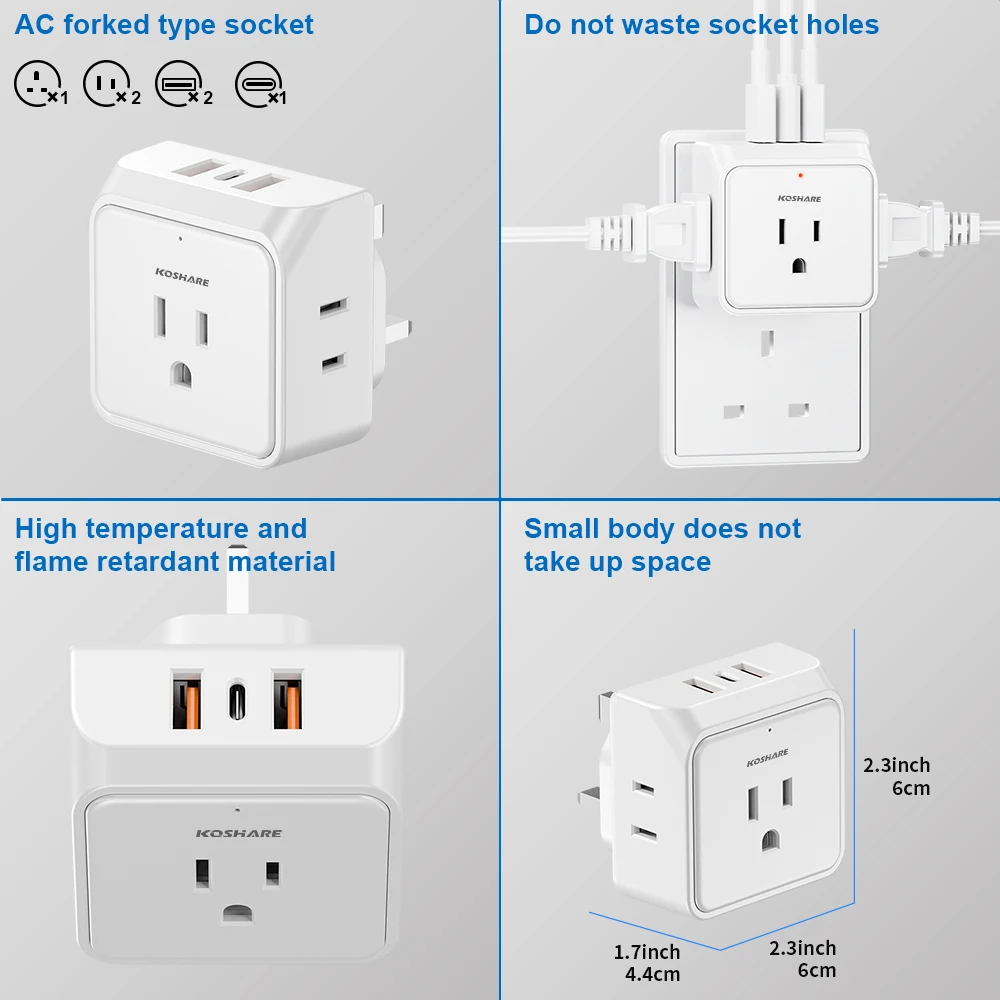 AC forked type socket

×1 ×2 ×2 ×1

KOSHARE

Do not waste socket holes

KOSHARE

High temperature and flame retardant material

KOSHARE

Small body does not take up space

KOSHARE

2.3inch
6cm

1.7inch
4.4cm

2.3inch
6cm