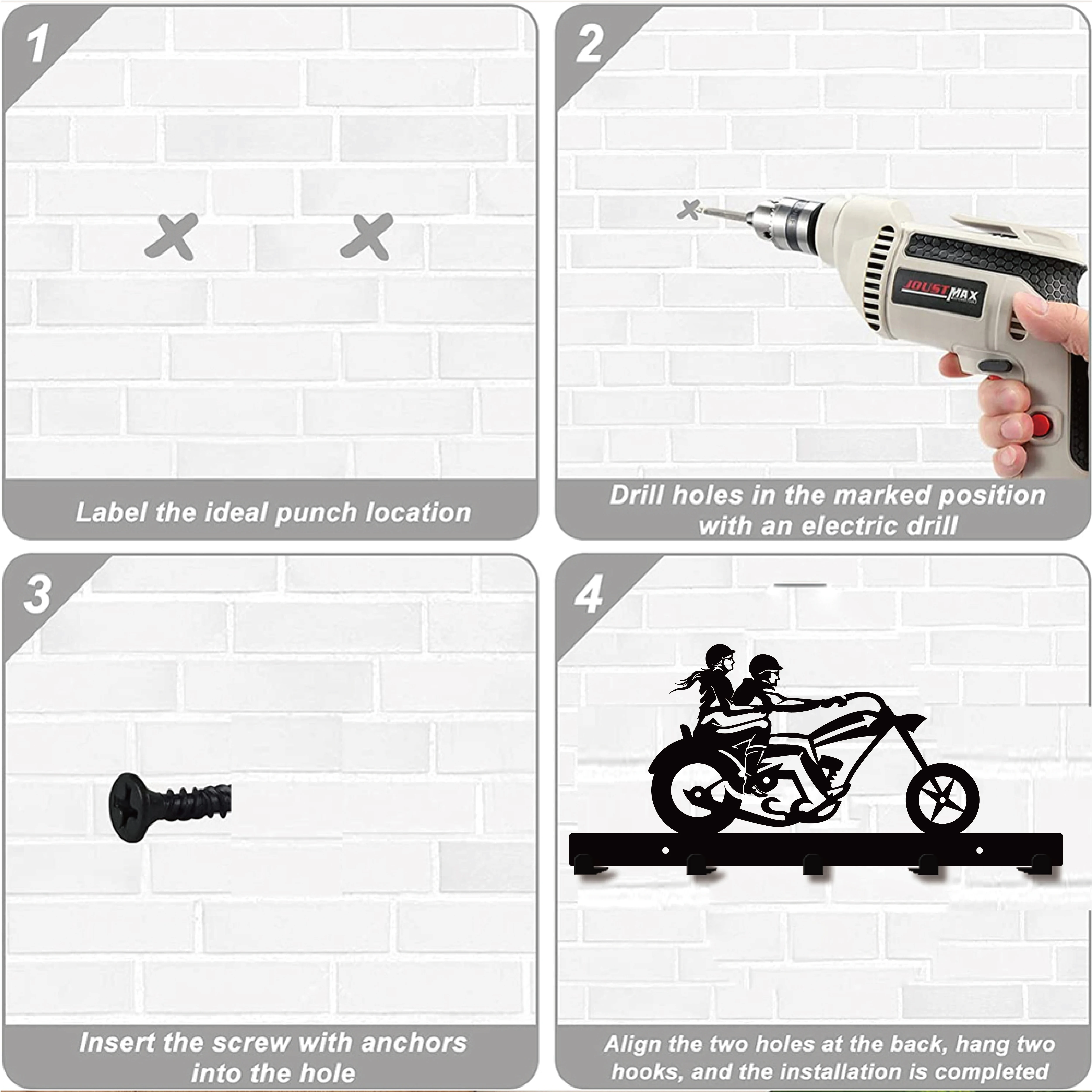 1

Label the ideal punch location

2

JOUSTMAX

Drill holes in the marked position with an electric drill

3

Insert the screw with anchors into the hole

4

Align the two holes at the back, hang two hooks, and the installation is completed