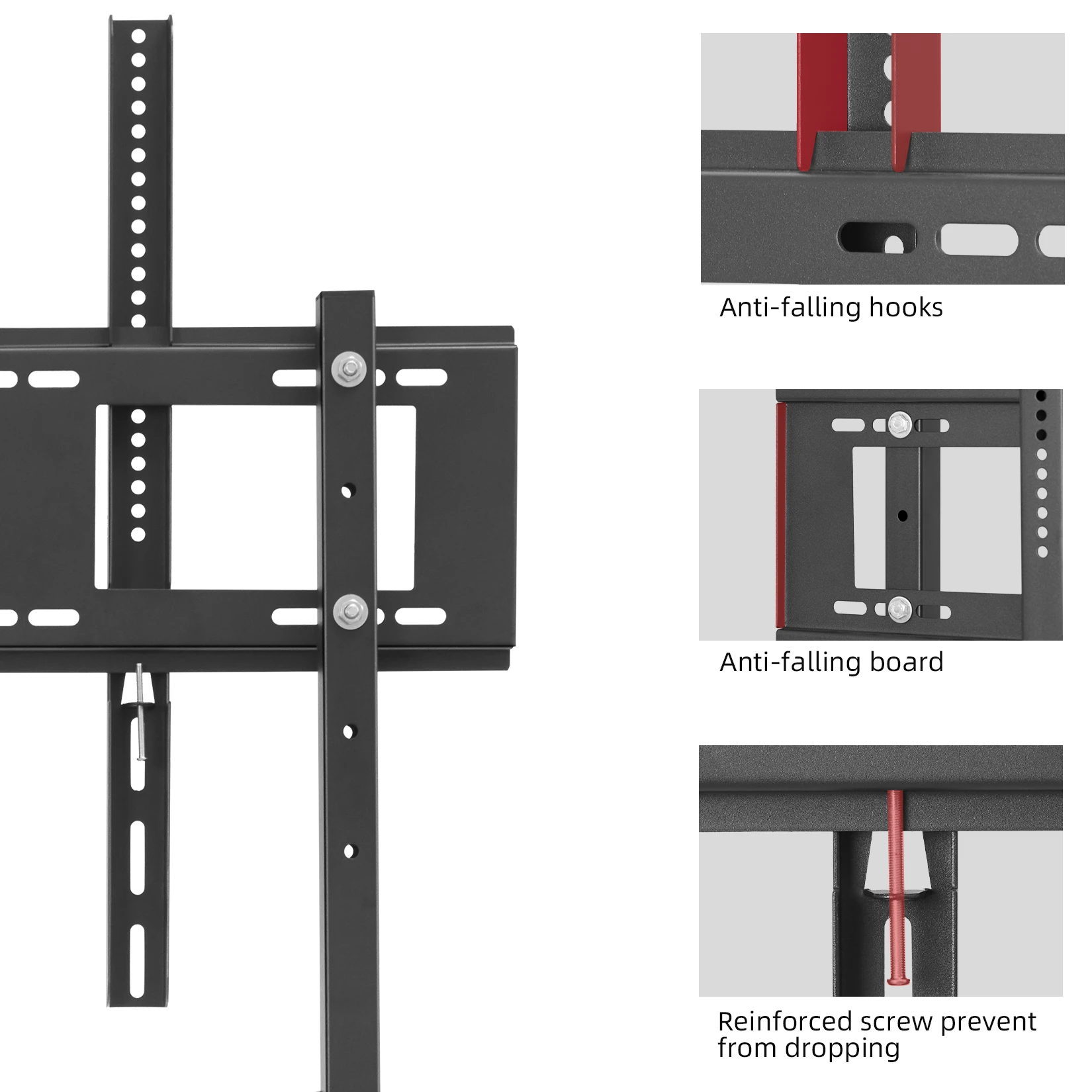 Anti-falling hooks

Anti-falling board

Reinforced screw prevent from dropping